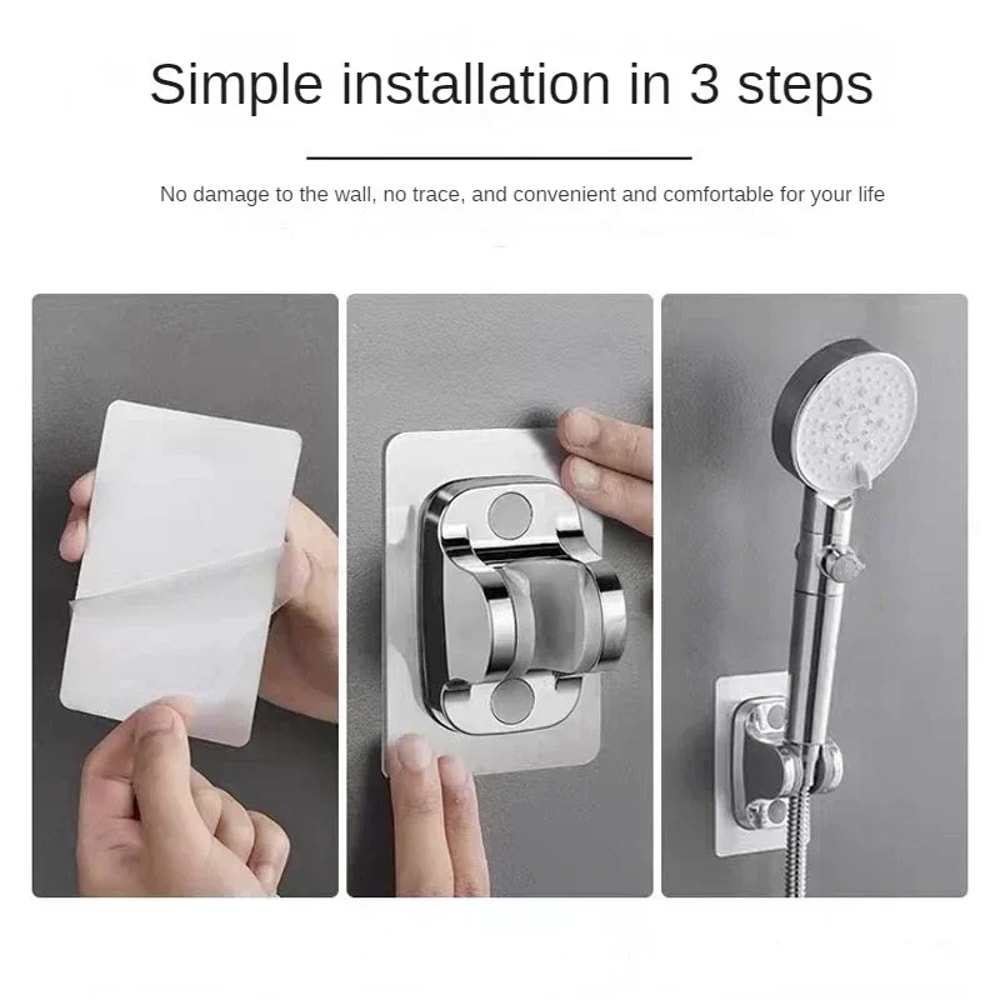 Simple installation in 3 steps

No damage to the wall, no trace, and convenient and comfortable for your life