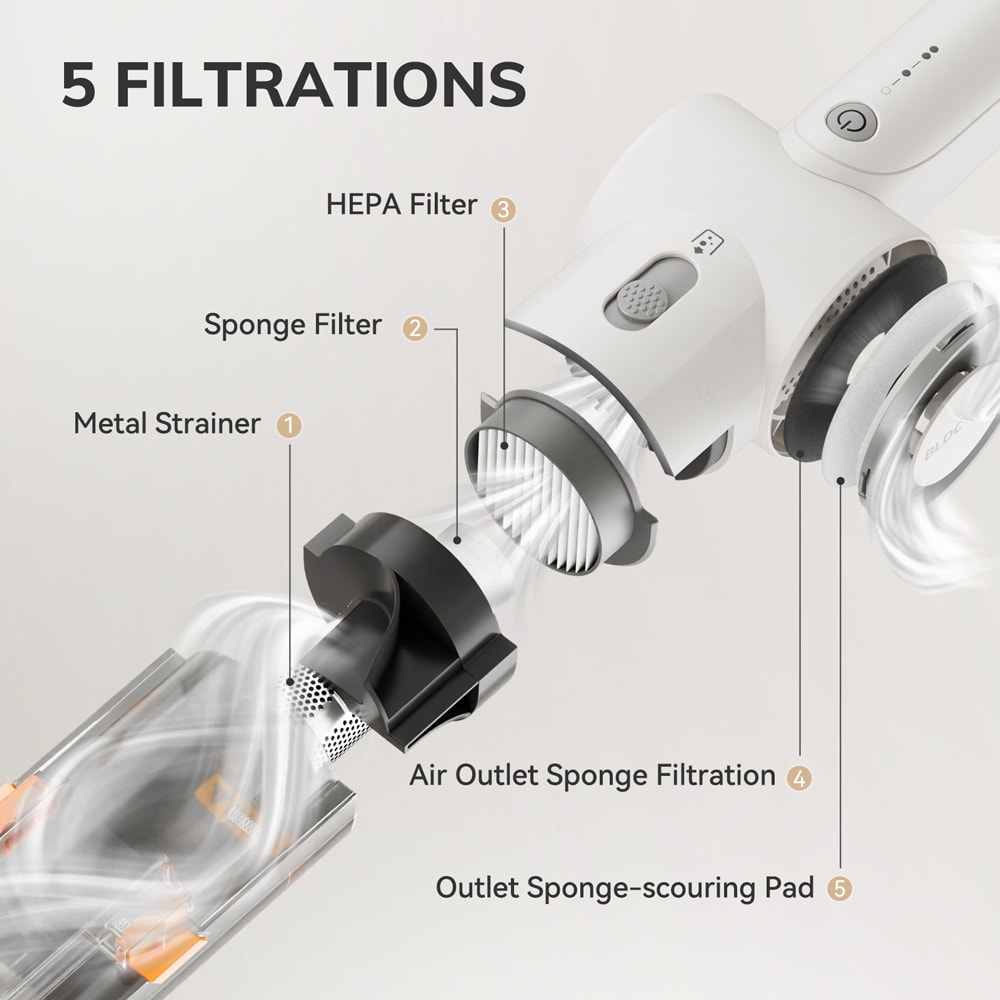 5 FILTRATIONS

HEPA Filter 3

Sponge Filter 2

Metal Strainer 1

BLDC

Air Outlet Sponge Filtration 4

Outlet Sponge-scouring Pad 5