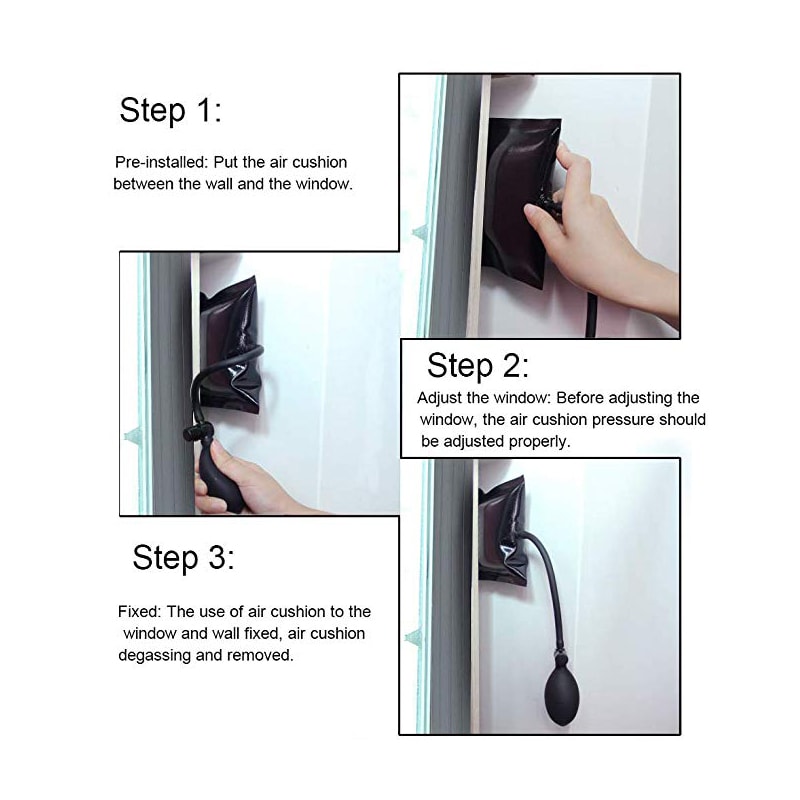 Step 1:

Pre-installed: Put the air cushion between the wall and the window.

Step 2:

Adjust the window: Before adjusting the window, the air cushion pressure should be adjusted properly.

Step 3:

Fixed: The use of air cushion to the window and wall fixed, air cushion degassing and removed.