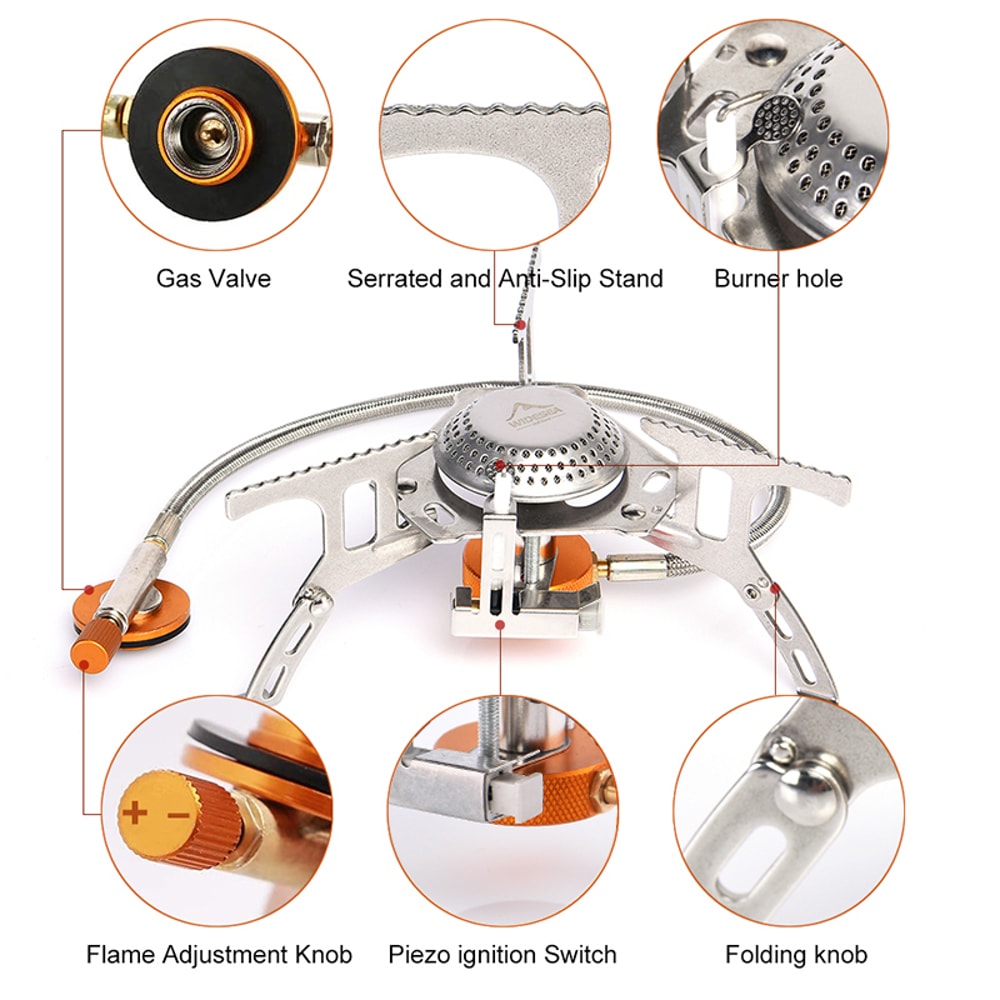 Gas Valve

Serrated and Anti-Slip Stand

Burner hole

WIDESEA

+ −

Flame Adjustment Knob

Piezo ignition Switch

Folding knob