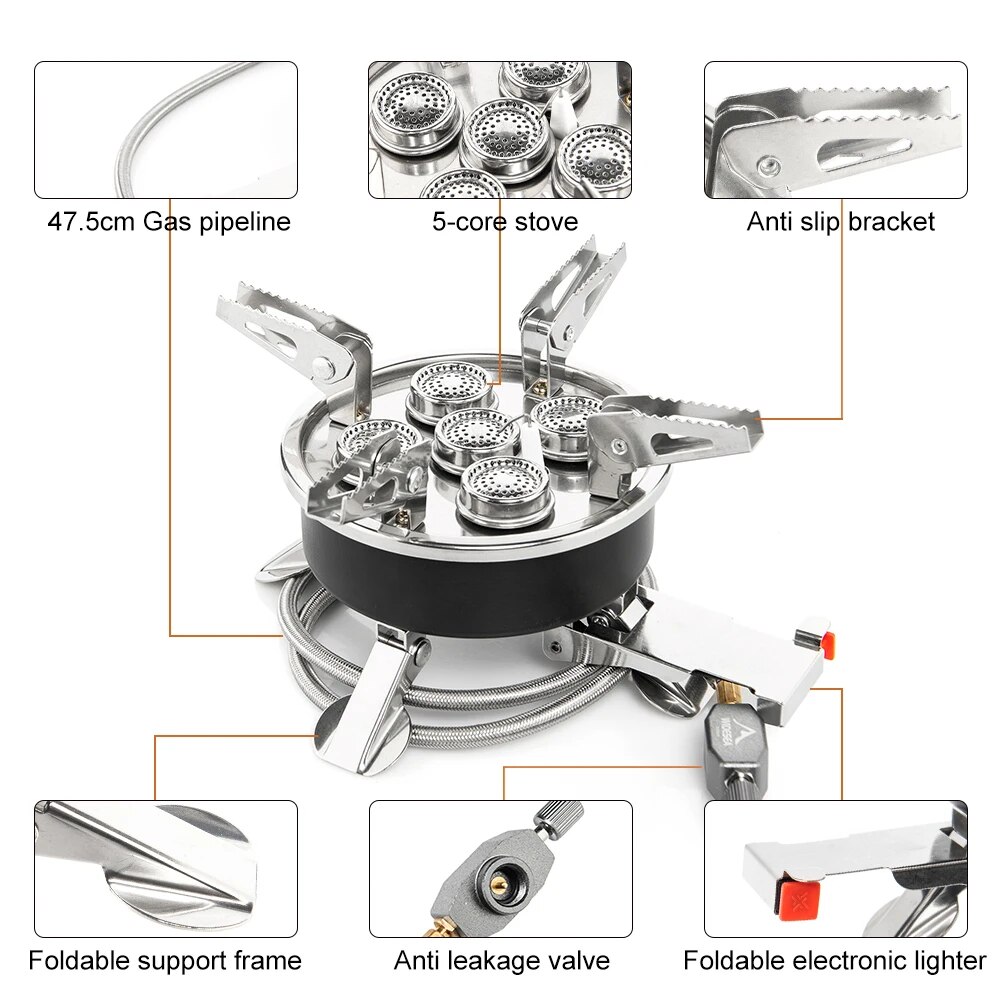 47.5cm Gas pipeline

5-core stove

Anti slip bracket

WIDESEA

Foldable support frame

Anti leakage valve

Foldable electronic lighter