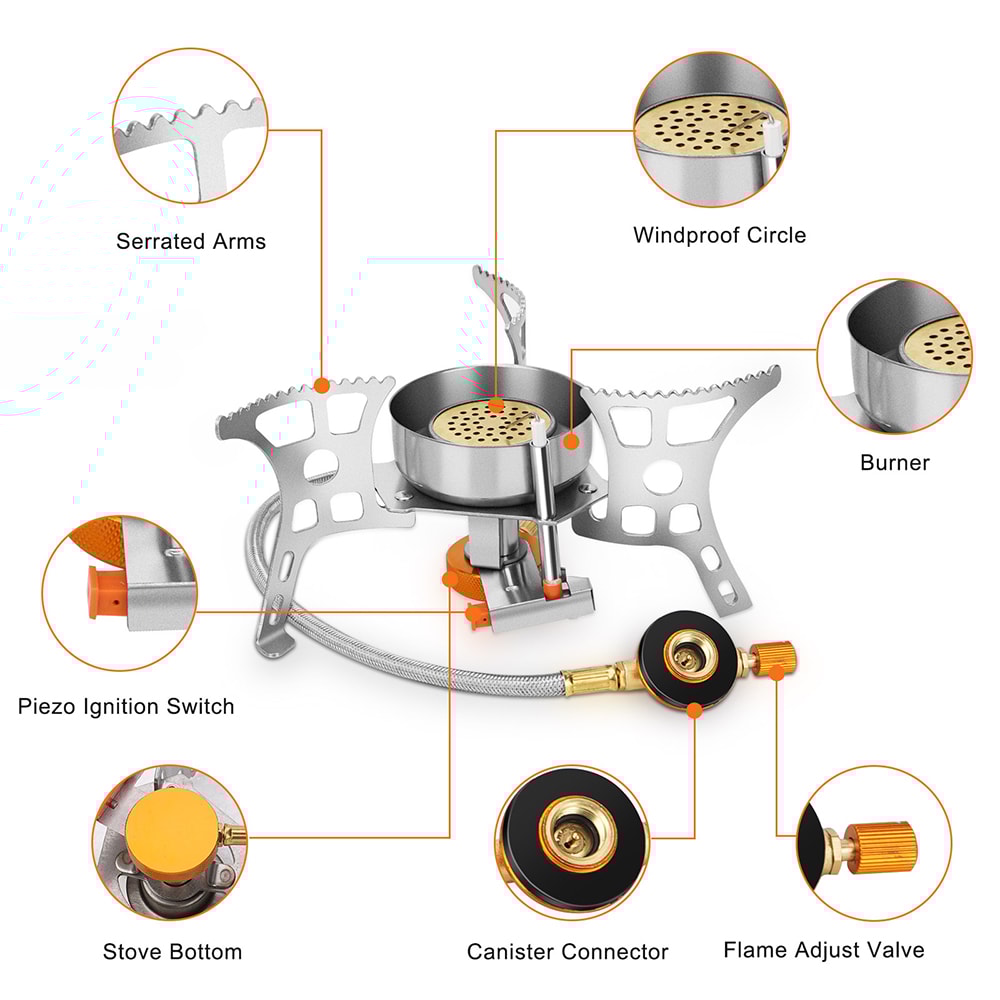 Serrated Arms

Windproof Circle

Burner

Piezo Ignition Switch

Stove Bottom

Canister Connector

Flame Adjust Valve