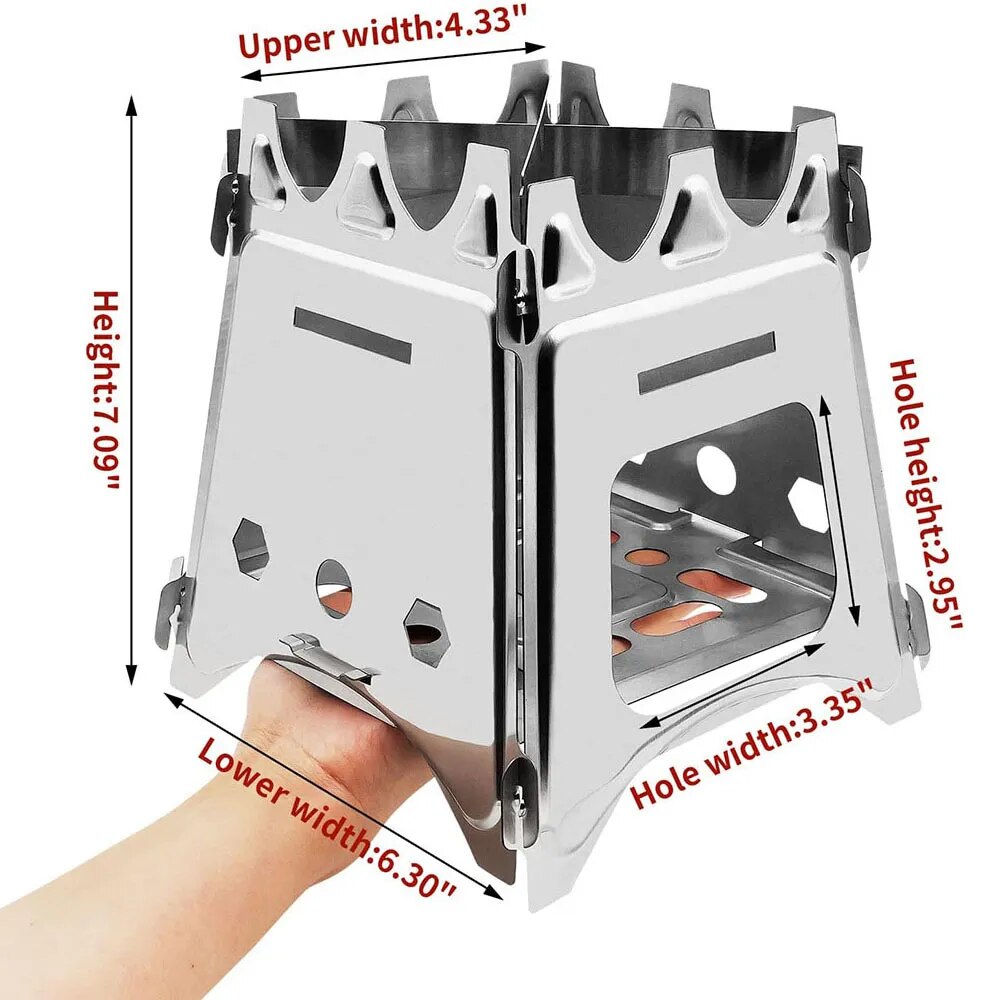 Upper width:4.33"

Height:7.09"

Hole height:2.95"

Hole width:3.35"

Lower width:6.30"