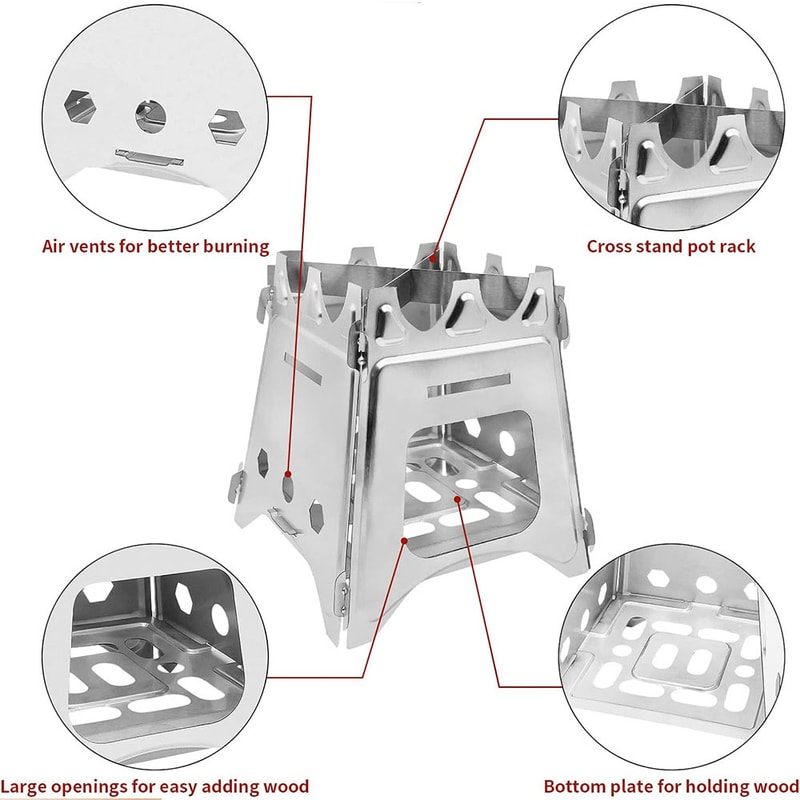 Air vents for better burning

Cross stand pot rack

Large openings for easy adding wood

Bottom plate for holding wood