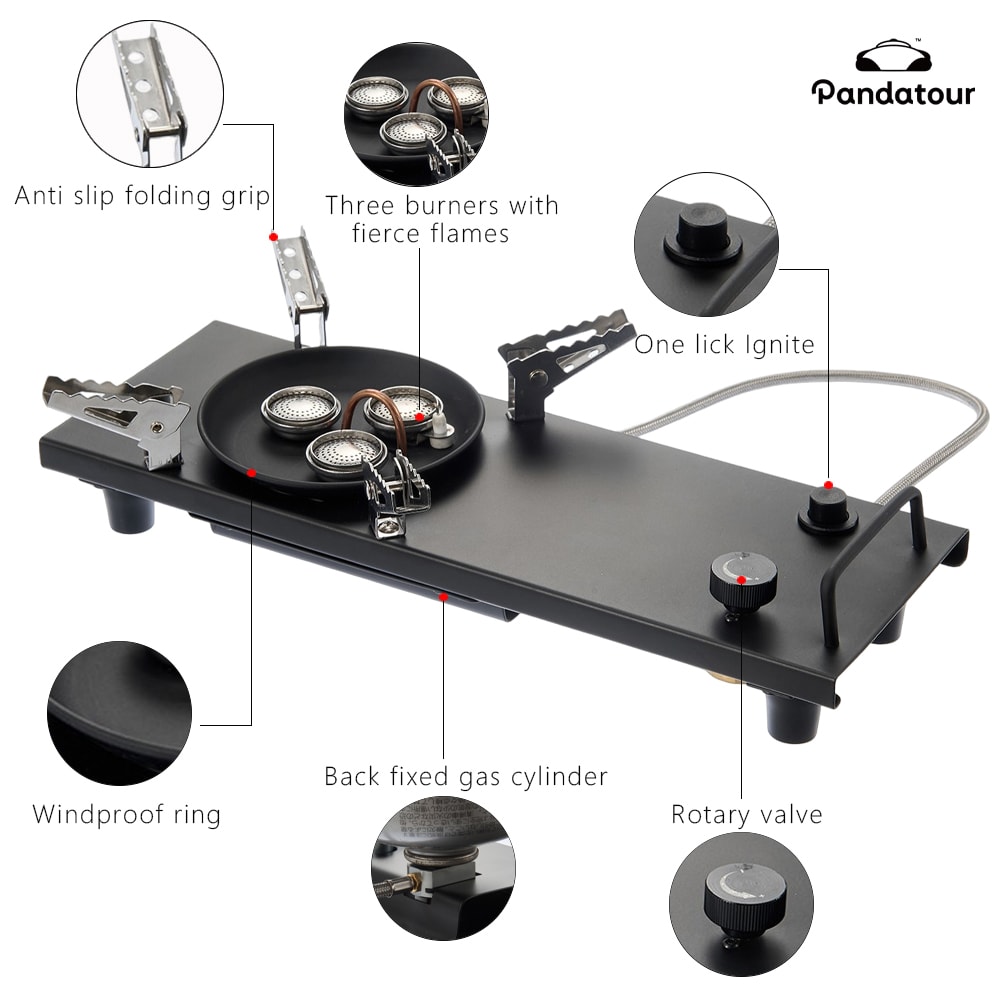 Pandatour

Anti slip folding grip

Three burners with fierce flames

One lick Ignite

Back fixed gas cylinder

Windproof ring

Rotary valve