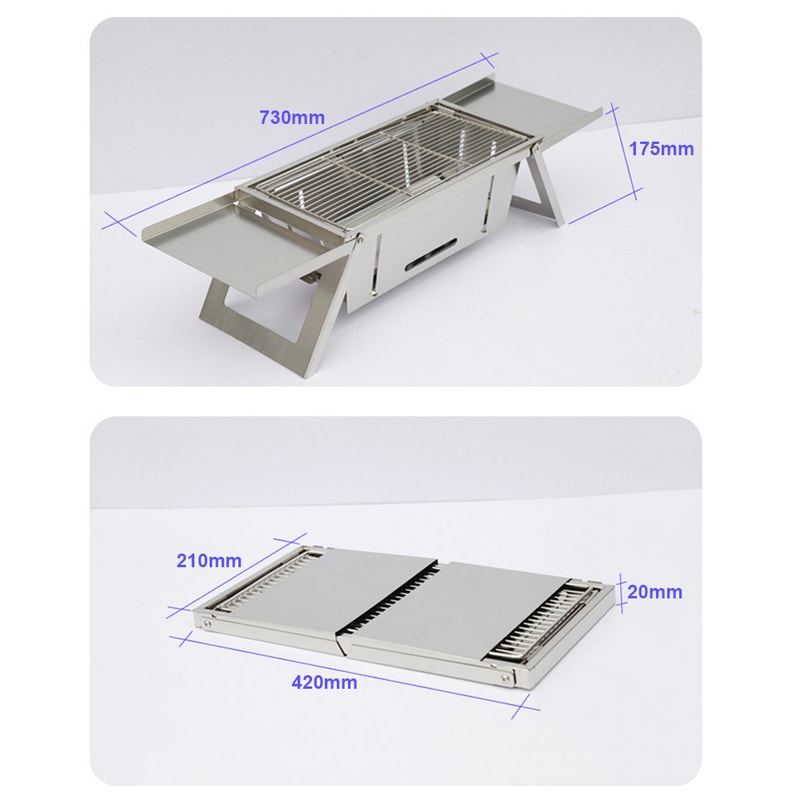 730mm

175mm

210mm

20mm

420mm