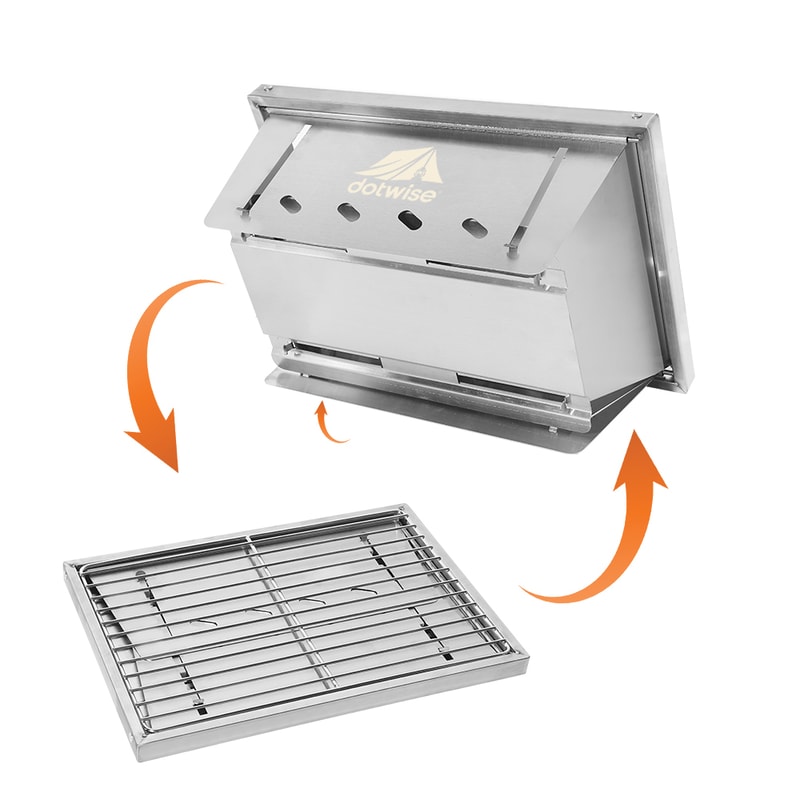 dotwise