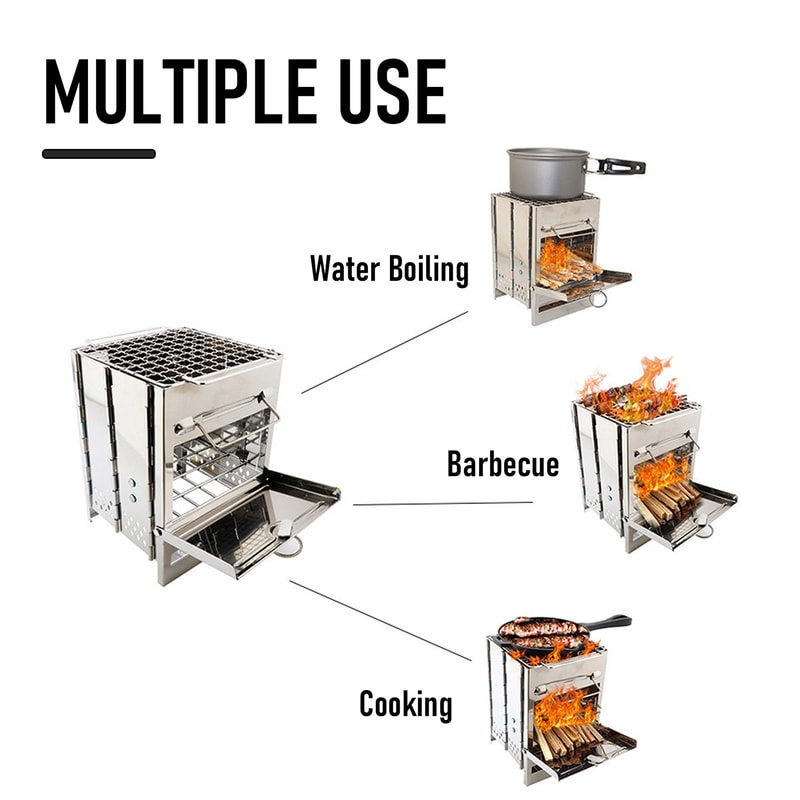 MULTIPLE USE

Water Boiling

Barbecue

Cooking