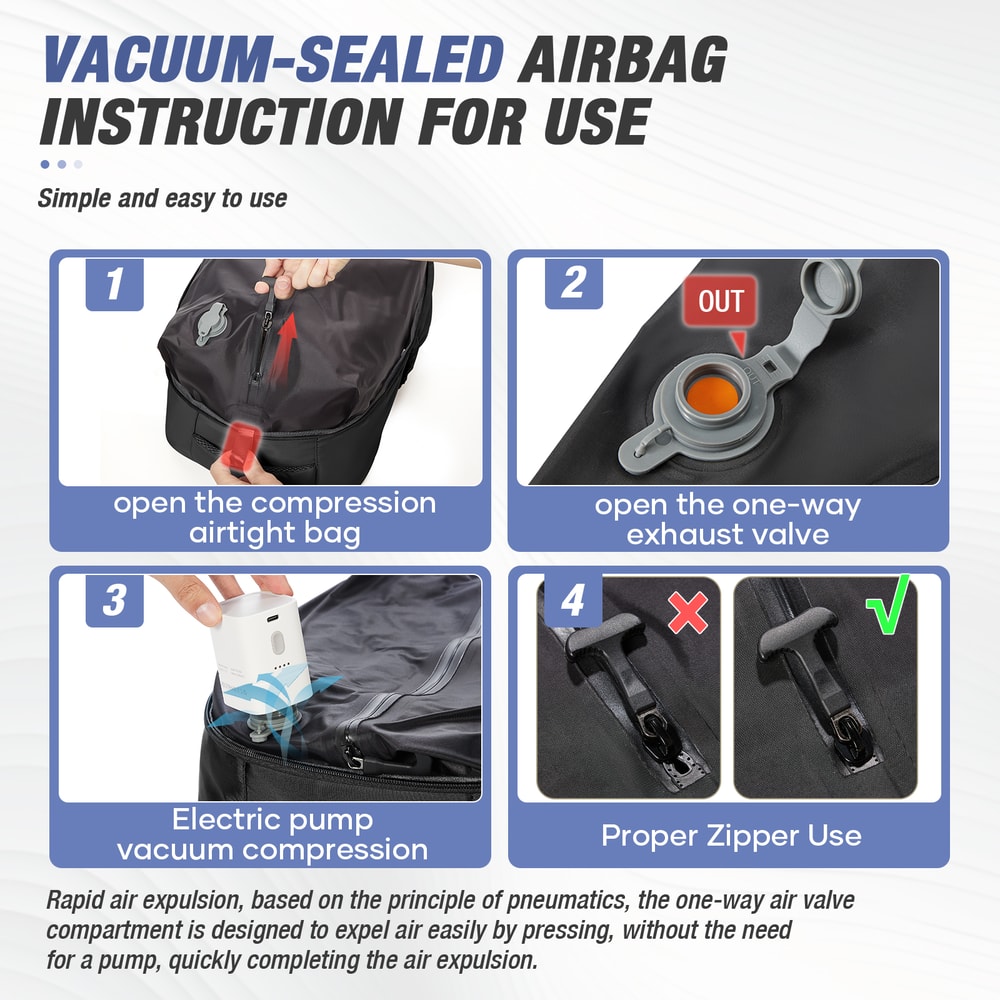 VACUUM-SEALED AIRBAG INSTRUCTION FOR USE

Simple and easy to use

1
open the compression airtight bag

2
OUT
open the one-way exhaust valve

3
Electric pump vacuum compression

4
Proper Zipper Use

Rapid air expulsion, based on the principle of pneumatics, the one-way air valve compartment is designed to expel air easily by pressing, without the need for a pump, quickly completing the air expulsion.