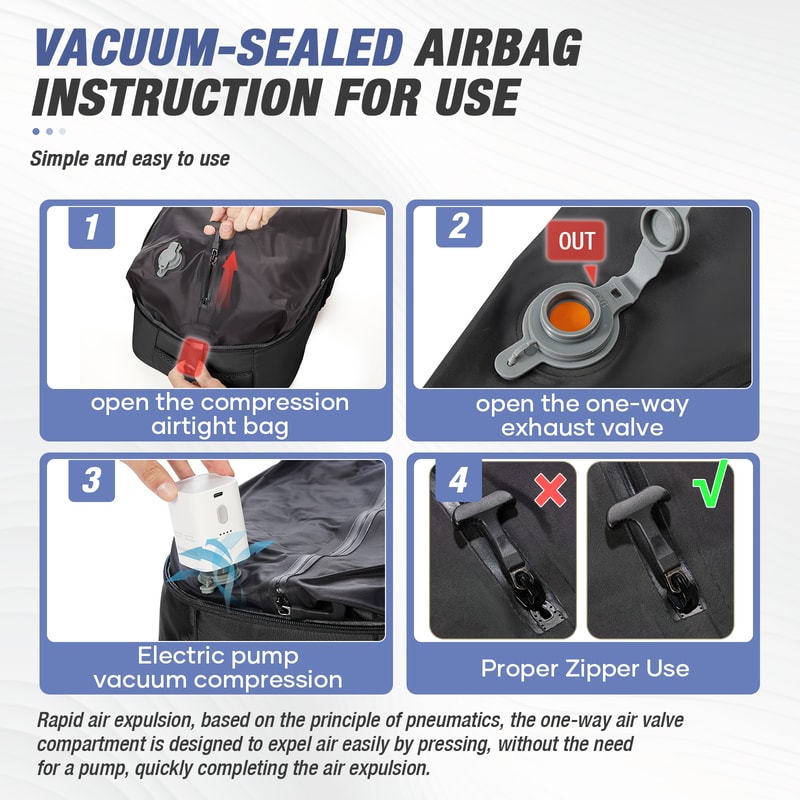 VACUUM-SEALED AIRBAG INSTRUCTION FOR USE

Simple and easy to use

1

open the compression airtight bag

2

OUT

open the one-way exhaust valve

3

Electric pump vacuum compression

4

Proper Zipper Use

Rapid air expulsion, based on the principle of pneumatics, the one-way air valve compartment is designed to expel air easily by pressing, without the need for a pump, quickly completing the air expulsion.