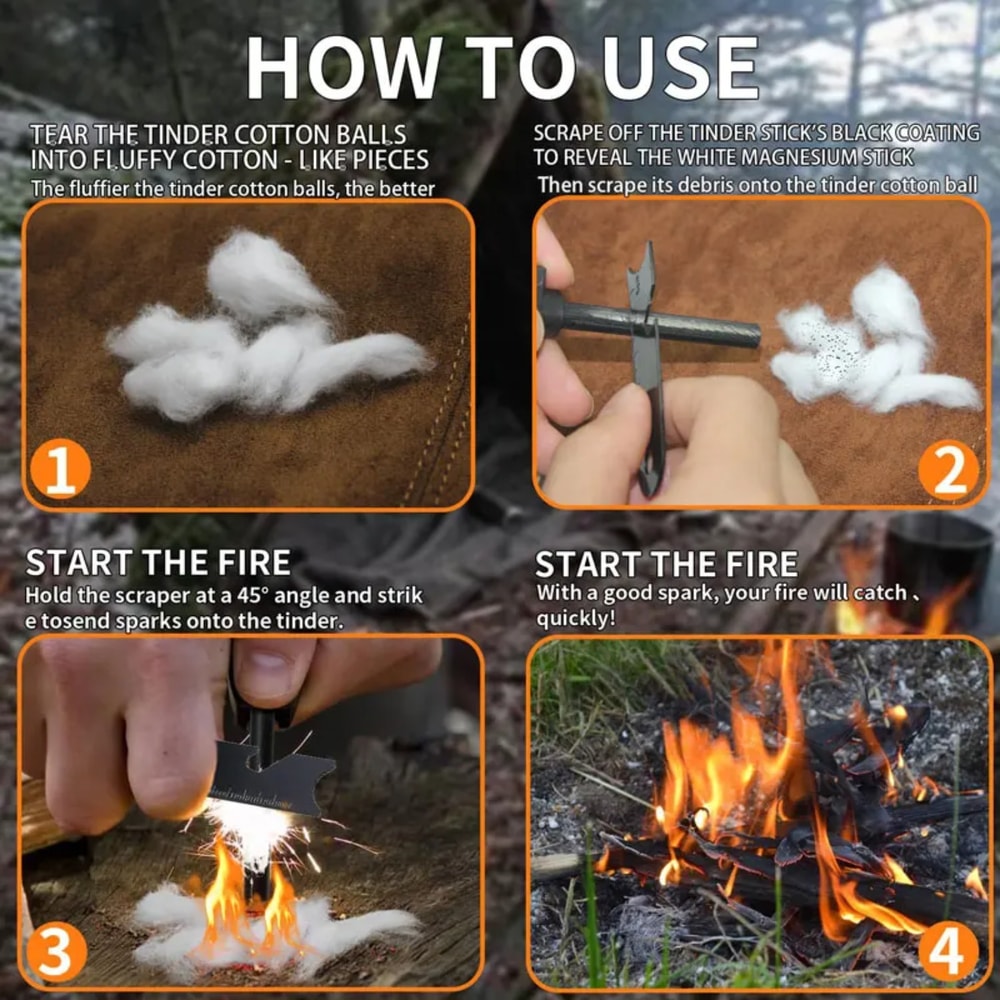 HOW TO USE

TEAR THE TINDER COTTON BALLS INTO FLUFFY COTTON - LIKE PIECES
The fluffier the tinder cotton balls, the better

1

SCRAPE OFF THE TINDER STICK'S BLACK COATING TO REVEAL THE WHITE MAGNESIUM STICK
Then scrape its debris onto the tinder cotton ball

2

START THE FIRE
Hold the scraper at a 45° angle and strik e tosend sparks onto the tinder.

3

START THE FIRE
With a good spark, your fire will catch 、 quickly!

4