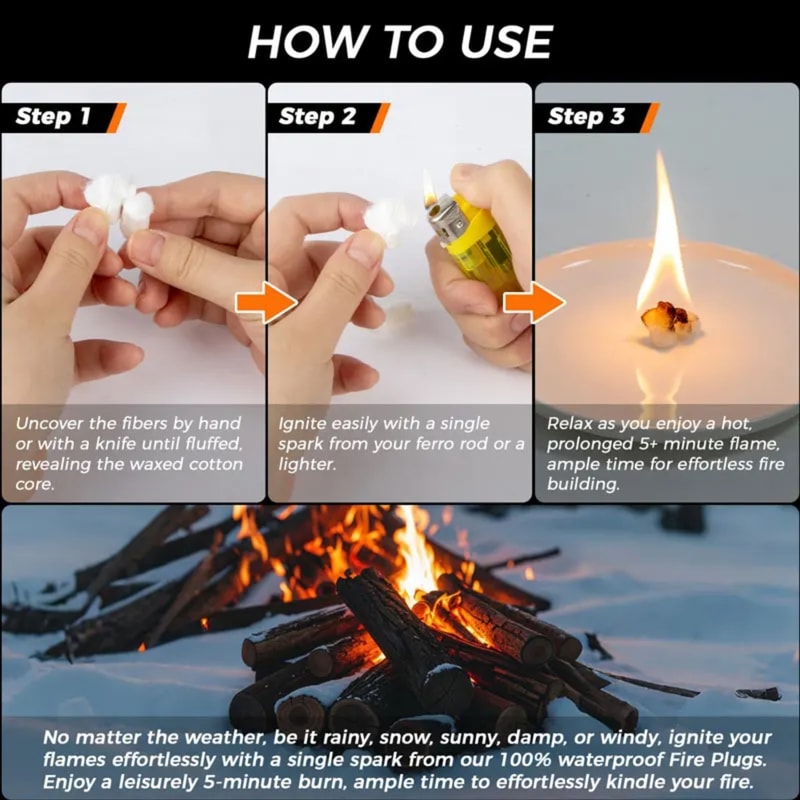 HOW TO USE

Step 1

Uncover the fibers by hand or with a knife until fluffed, revealing the waxed cotton core.

Step 2

Ignite easily with a single spark from your ferro rod or a lighter.

Step 3

Relax as you enjoy a hot, prolonged 5+ minute flame, ample time for effortless fire building.

No matter the weather, be it rainy, snow, sunny, damp, or windy, ignite your flames effortlessly with a single spark from our 100% waterproof Fire Plugs. Enjoy a leisurely 5-minute burn, ample time to effortlessly kindle your fire.