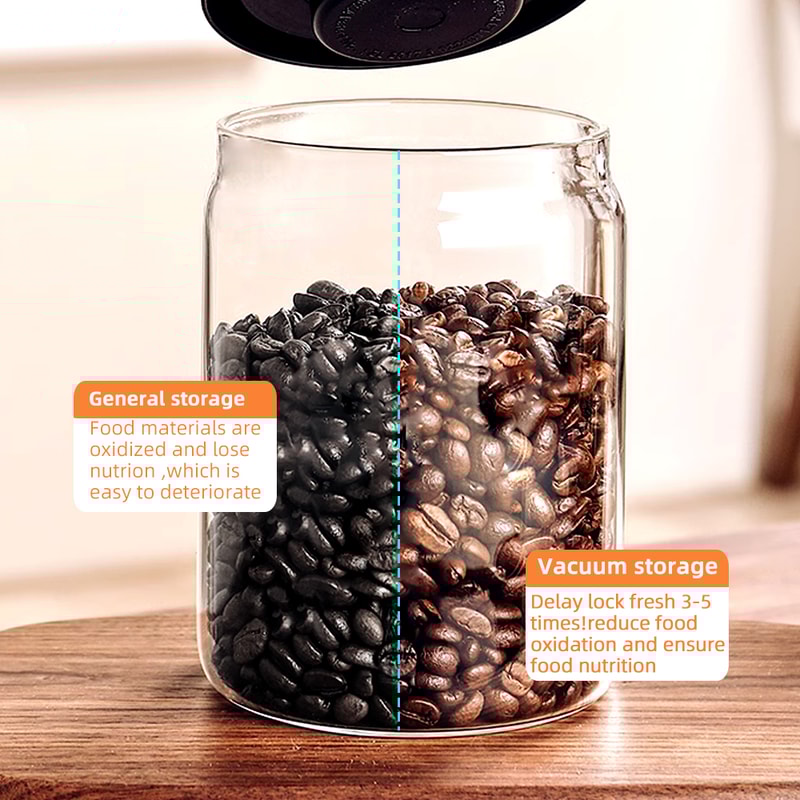 General storage

Food materials are oxidized and lose nutrion ,which is easy to deteriorate

Vacuum storage

Delay lock fresh 3-5 times!reduce food oxidation and ensure food nutrition