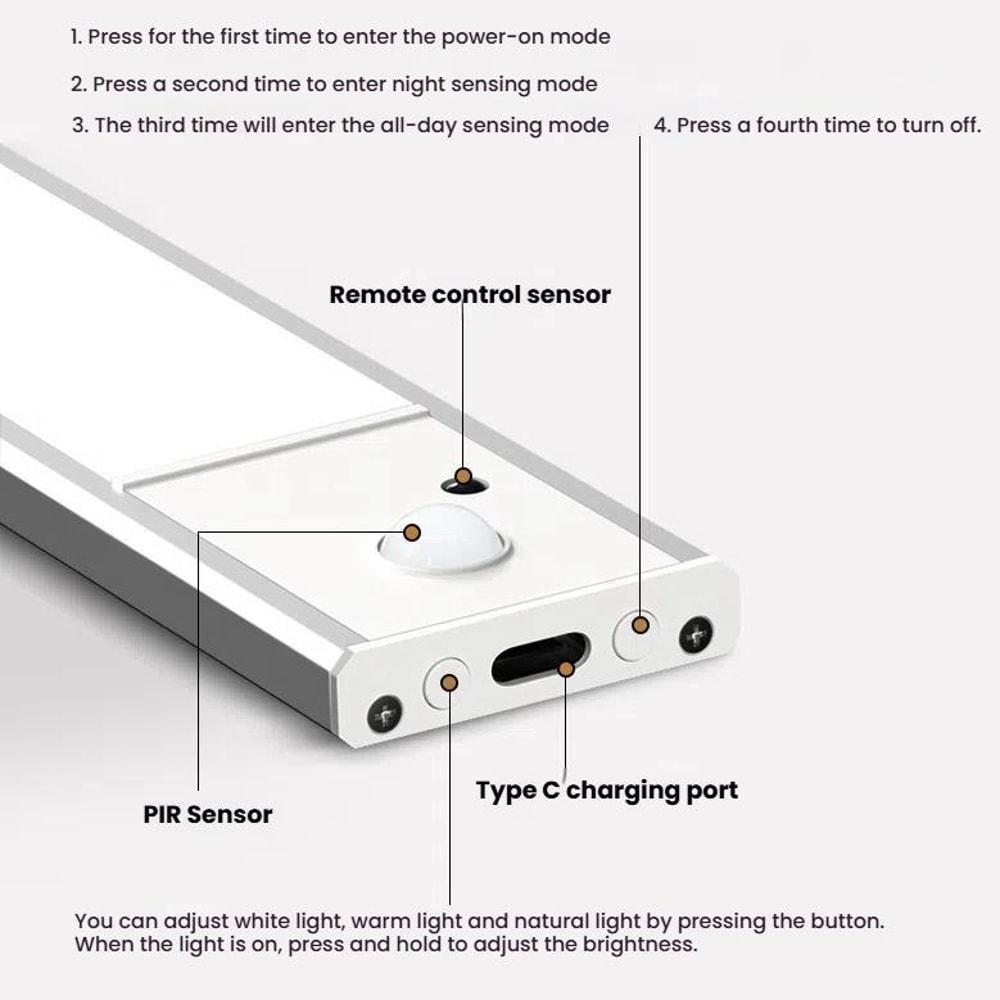 1. Press for the first time to enter the power-on mode

2. Press a second time to enter night sensing mode

3. The third time will enter the all-day sensing mode

4. Press a fourth time to turn off.

Remote control sensor

PIR Sensor

Type C charging port

You can adjust white light, warm light and natural light by pressing the button. When the light is on, press and hold to adjust the brightness.