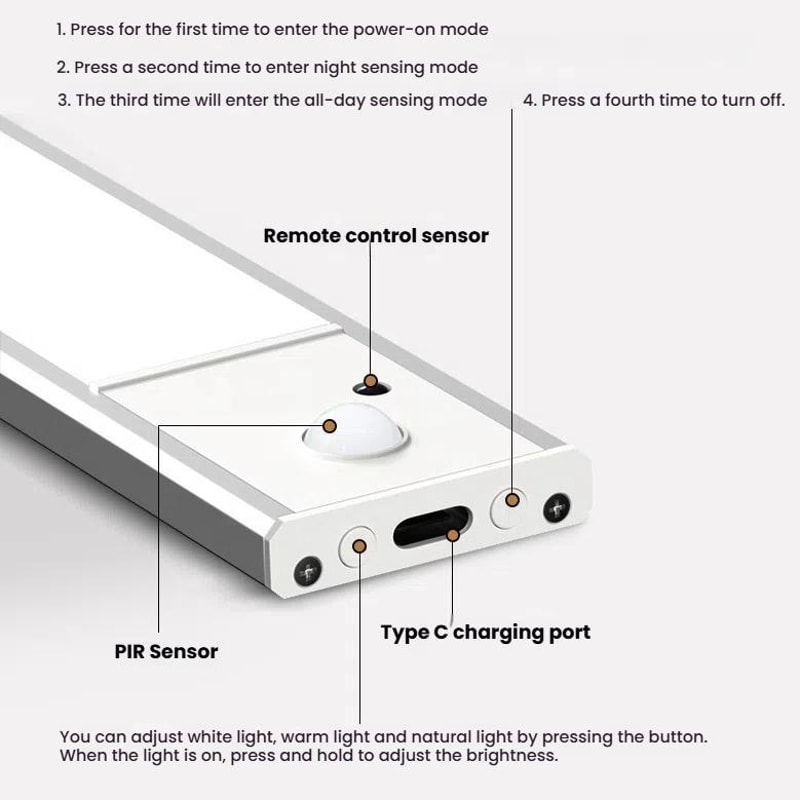 1. Press for the first time to enter the power-on mode

2. Press a second time to enter night sensing mode

3. The third time will enter the all-day sensing mode

4. Press a fourth time to turn off.

Remote control sensor

PIR Sensor

Type C charging port

You can adjust white light, warm light and natural light by pressing the button. When the light is on, press and hold to adjust the brightness.