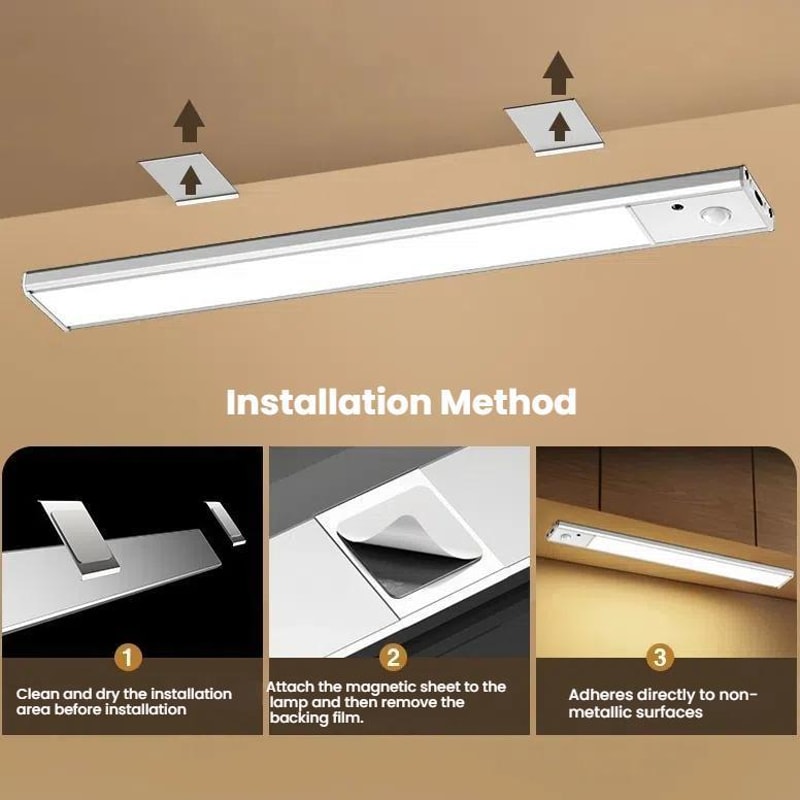 Installation Method

1
Clean and dry the installation area before installation

2
Attach the magnetic sheet to the lamp and then remove the backing film.

3
Adheres directly to non-metallic surfaces