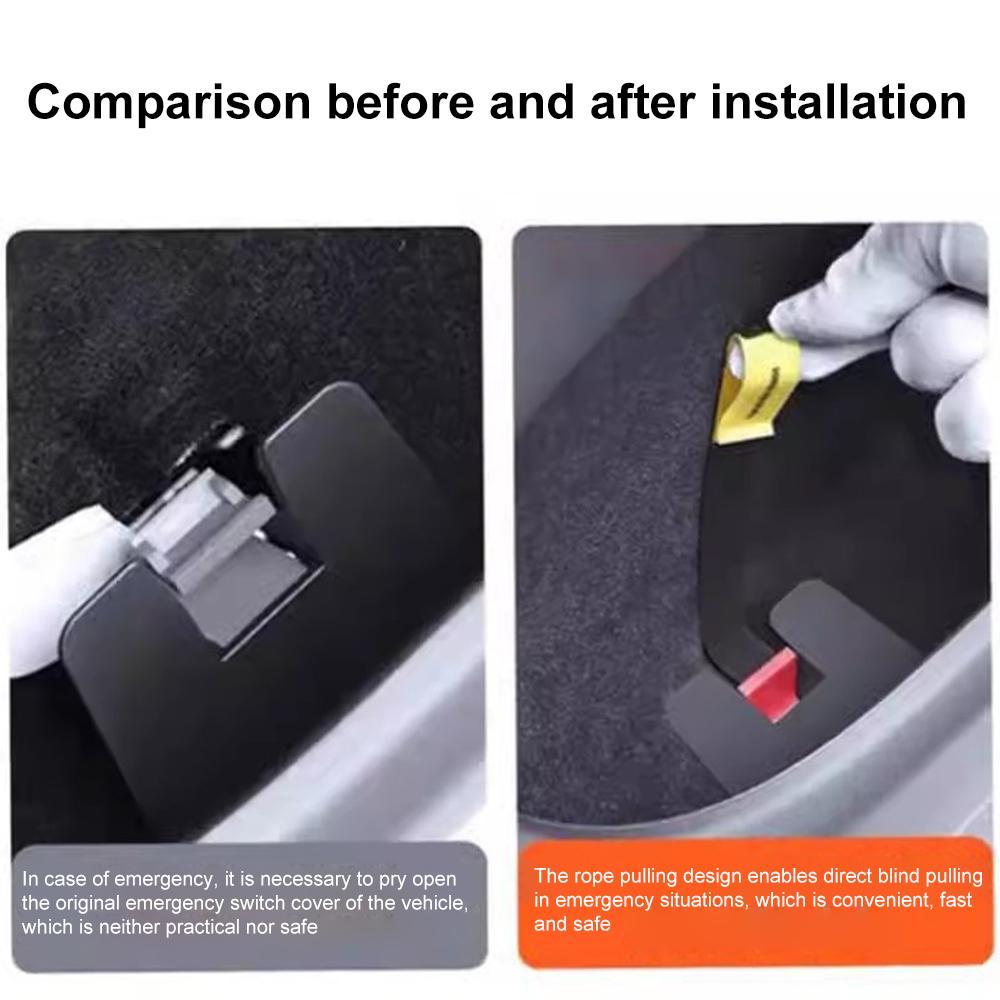 Comparison before and after installation

In case of emergency, it is necessary to pry open the original emergency switch cover of the vehicle, which is neither practical nor safe

The rope pulling design enables direct blind pulling in emergency situations, which is convenient, fast and safe