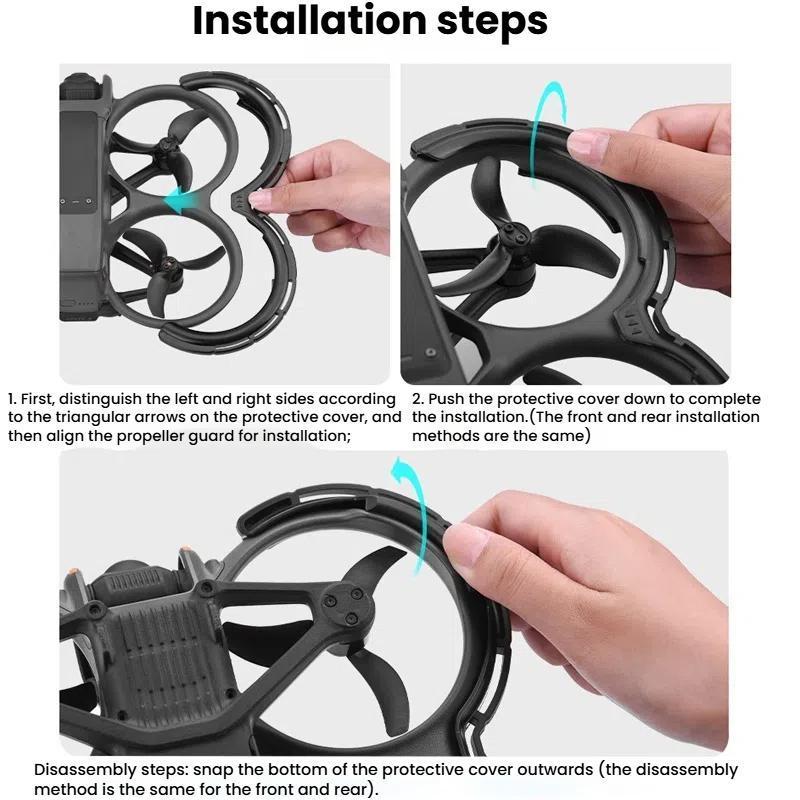 Installation steps

1. First, distinguish the left and right sides according to the triangular arrows on the protective cover, and then align the propeller guard for installation;

2. Push the protective cover down to complete the installation.(The front and rear installation methods are the same)

Disassembly steps: snap the bottom of the protective cover outwards (the disassembly method is the same for the front and rear).