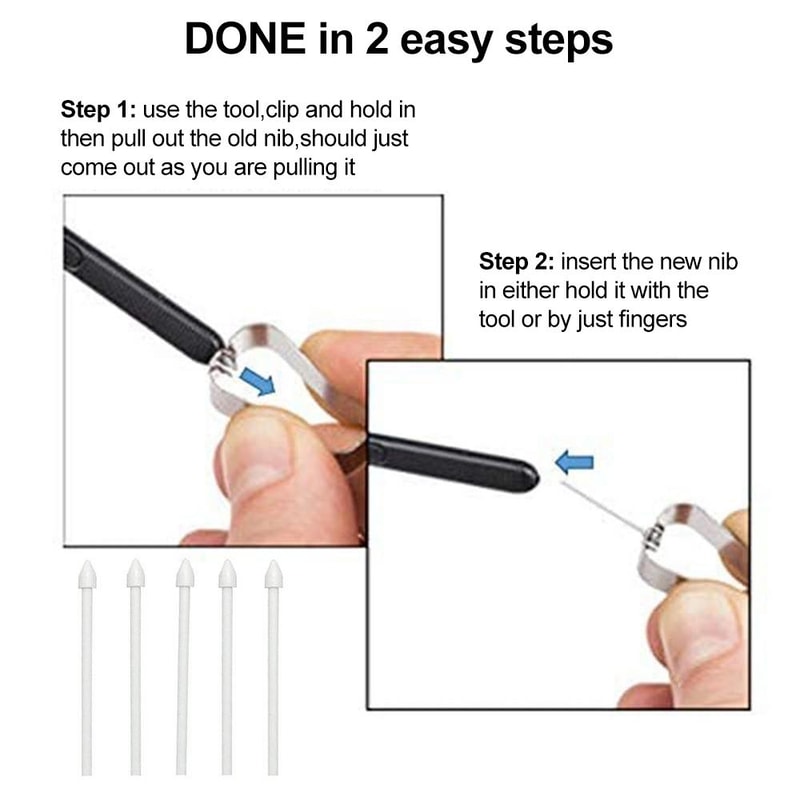 DONE in 2 easy steps

Step 1: use the tool,clip and hold in then pull out the old nib,should just come out as you are pulling it

Step 2: insert the new nib in either hold it with the tool or by just fingers