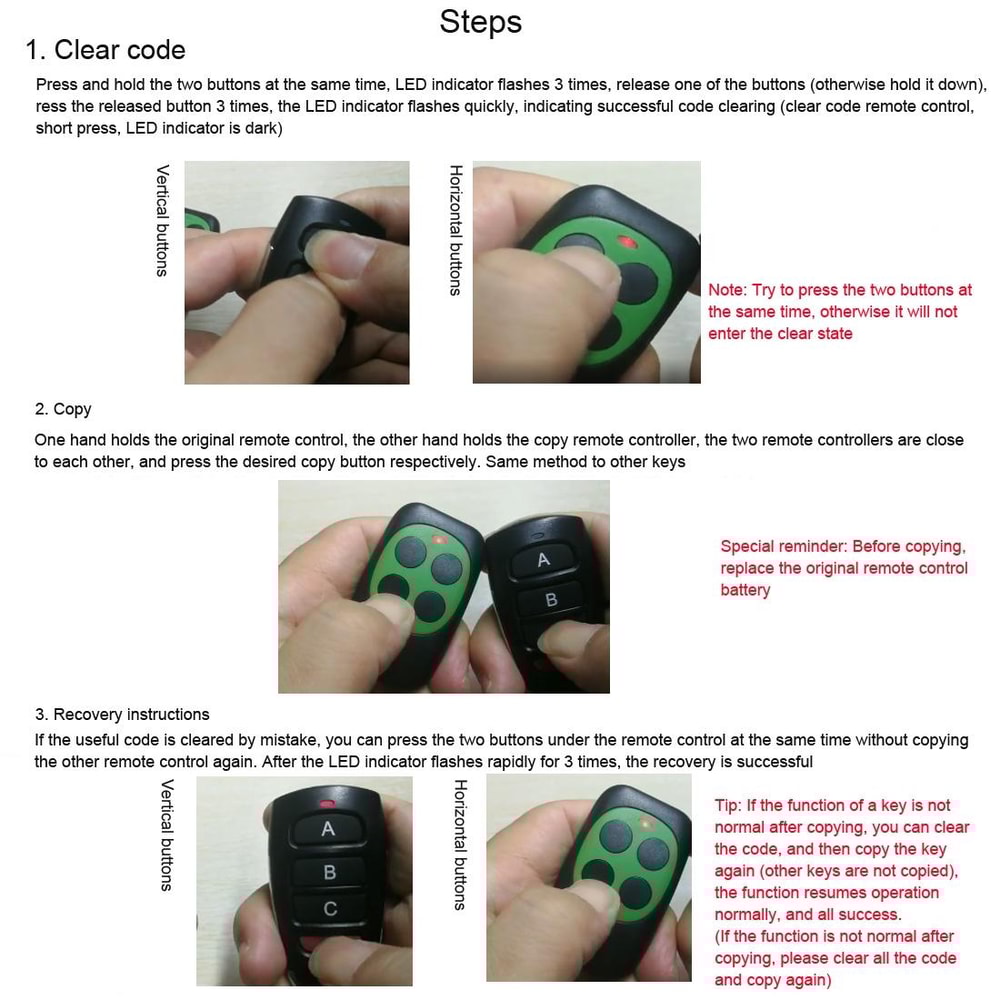 Steps

1. Clear code

Press and hold the two buttons at the same time, LED indicator flashes 3 times, release one of the buttons (otherwise hold it down), ress the released button 3 times, the LED indicator flashes quickly, indicating successful code clearing (clear code remote control, short press, LED indicator is dark)

Vertical buttons

Horizontal buttons

Note: Try to press the two buttons at the same time, otherwise it will not enter the clear state

2. Copy

One hand holds the original remote control, the other hand holds the copy remote controller, the two remote controllers are close to each other, and press the desired copy button respectively. Same method to other keys

A

B

Special reminder: Before copying, replace the original remote control battery

3. Recovery instructions

If the useful code is cleared by mistake, you can press the two buttons under the remote control at the same time without copying the other remote control again. After the LED indicator flashes rapidly for 3 times, the recovery is successful

Vertical buttons

A

B

C

Horizontal buttons

Tip: If the function of a key is not normal after copying, you can clear the code, and then copy the key again (other keys are not copied), the function resumes operation normally, and all success.
(If the function is not normal after copying, please clear all the code and copy again)