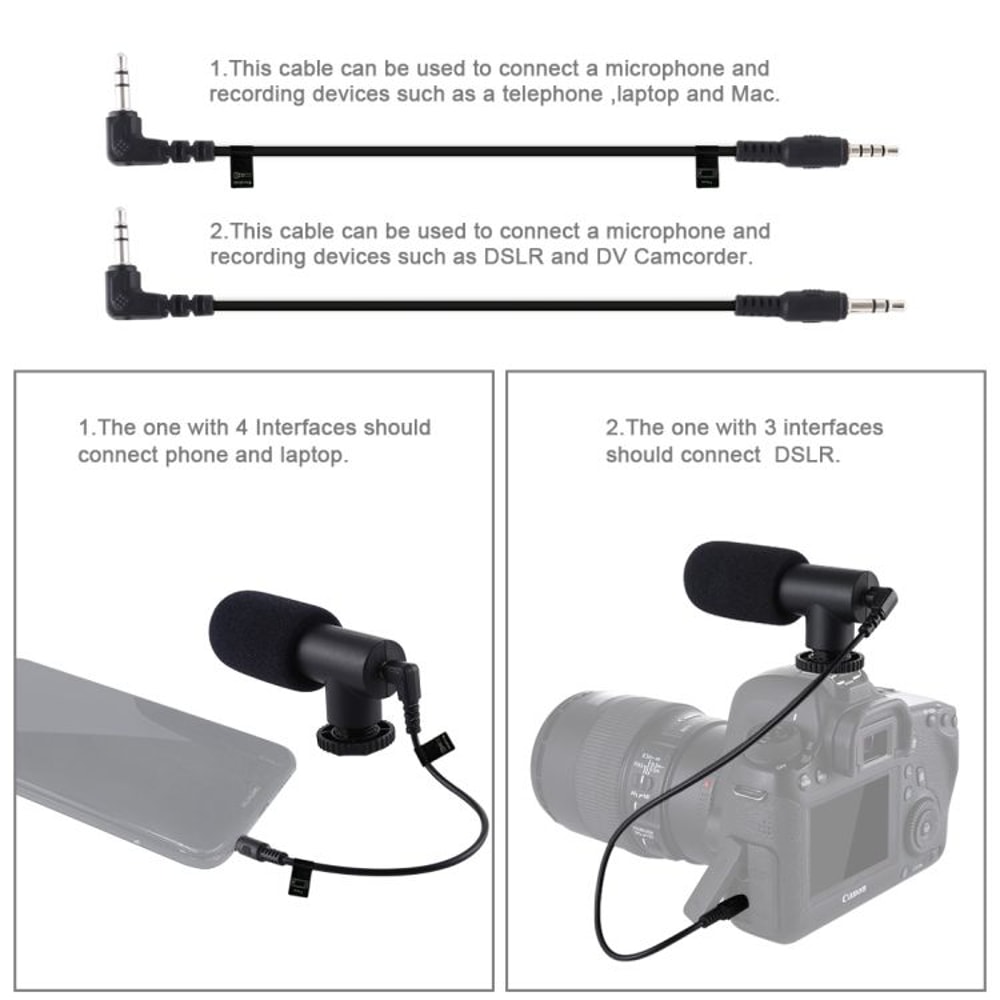 1.This cable can be used to connect a microphone and recording devices such as a telephone ,laptop and Mac.

2.This cable can be used to connect a microphone and recording devices such as DSLR and DV Camcorder.

1.The one with 4 Interfaces should connect phone and laptop.

2.The one with 3 interfaces should connect DSLR.

Canon