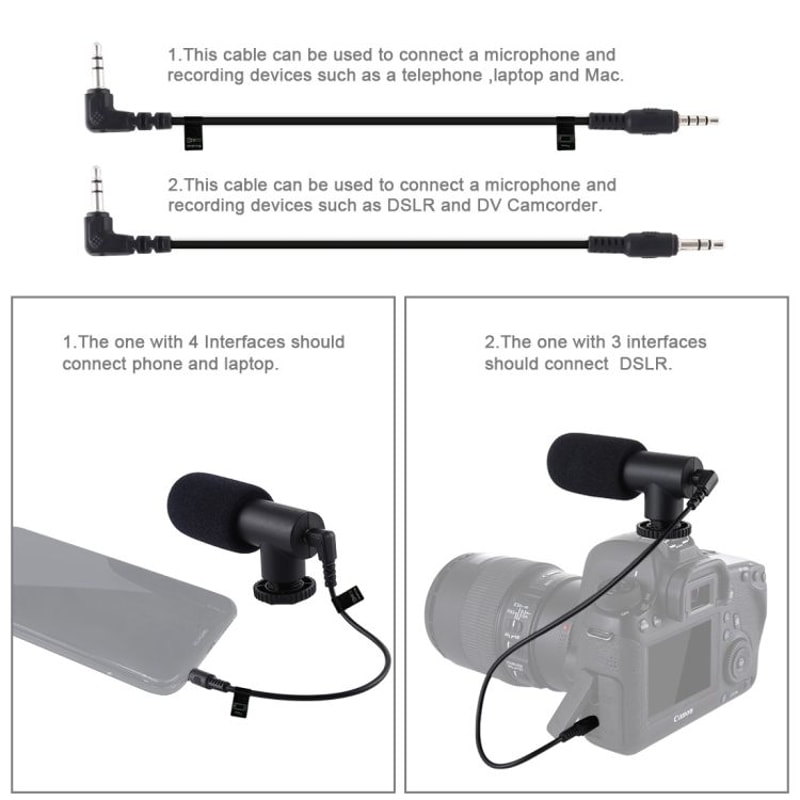 1.This cable can be used to connect a microphone and recording devices such as a telephone ,laptop and Mac.

2.This cable can be used to connect a microphone and recording devices such as DSLR and DV Camcorder.

1.The one with 4 Interfaces should connect phone and laptop.

2.The one with 3 interfaces should connect DSLR.

Canon