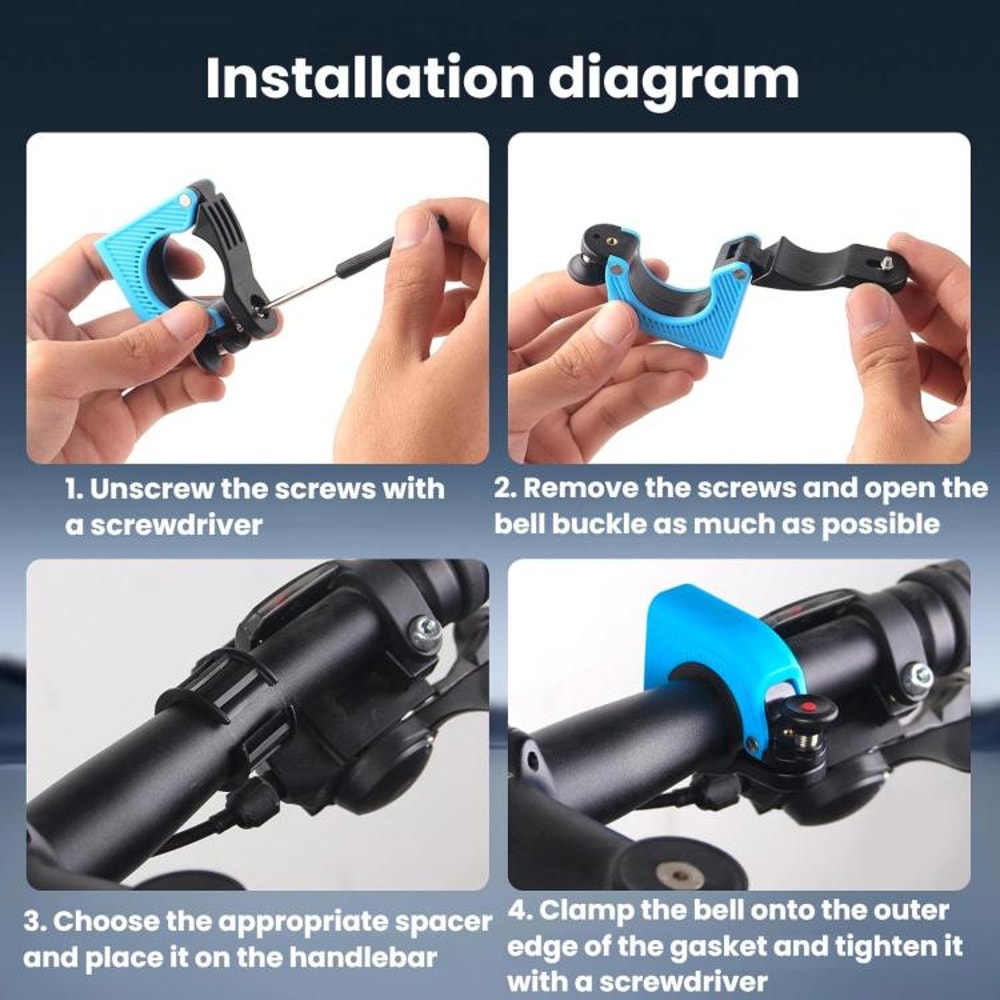 Installation diagram

1. Unscrew the screws with a screwdriver

2. Remove the screws and open the bell buckle as much as possible

3. Choose the appropriate spacer and place it on the handlebar

4. Clamp the bell onto the outer edge of the gasket and tighten it with a screwdriver