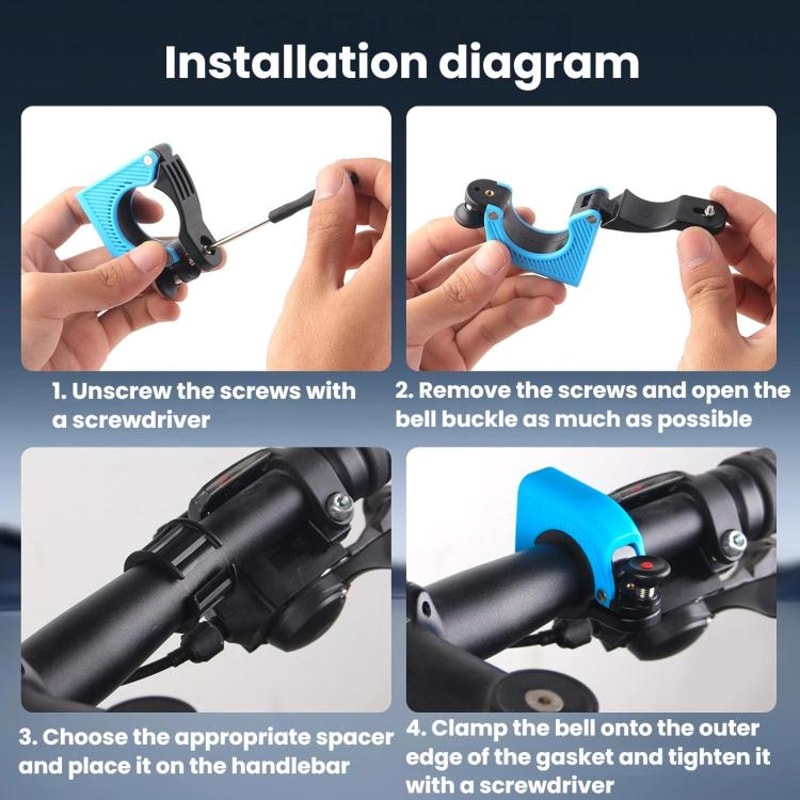 Installation diagram

1. Unscrew the screws with a screwdriver

2. Remove the screws and open the bell buckle as much as possible

3. Choose the appropriate spacer and place it on the handlebar

4. Clamp the bell onto the outer edge of the gasket and tighten it with a screwdriver