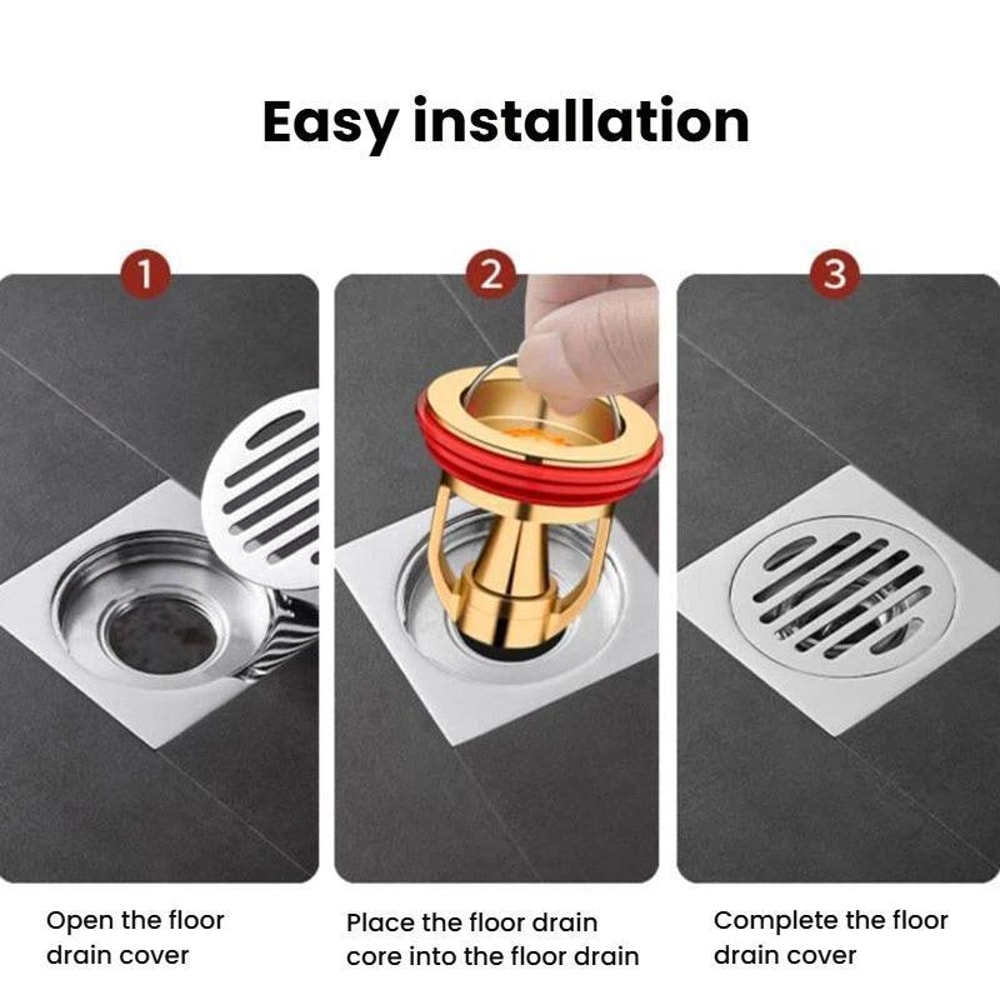 Easy installation

1

Open the floor drain cover

2

Place the floor drain core into the floor drain

3

Complete the floor drain cover