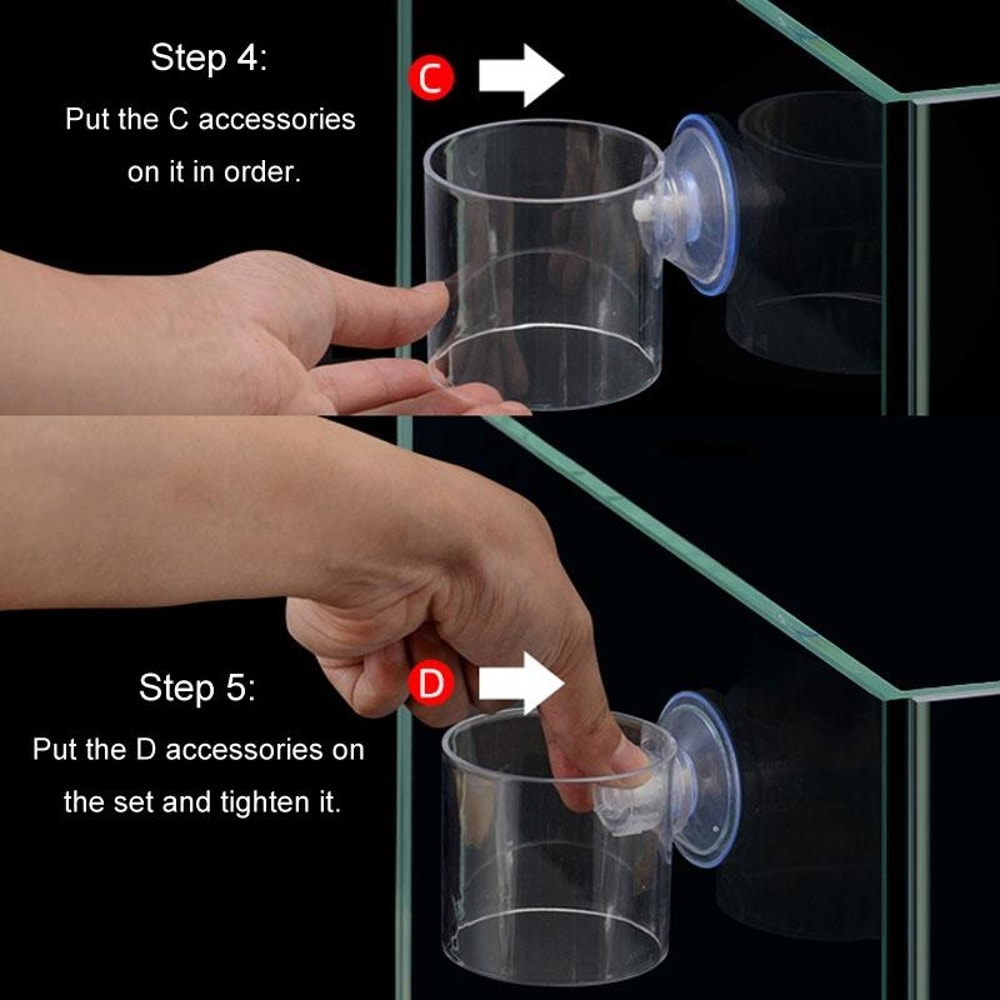 Step 4:
Put the C accessories on it in order.

C

Step 5:
Put the D accessories on the set and tighten it.

D