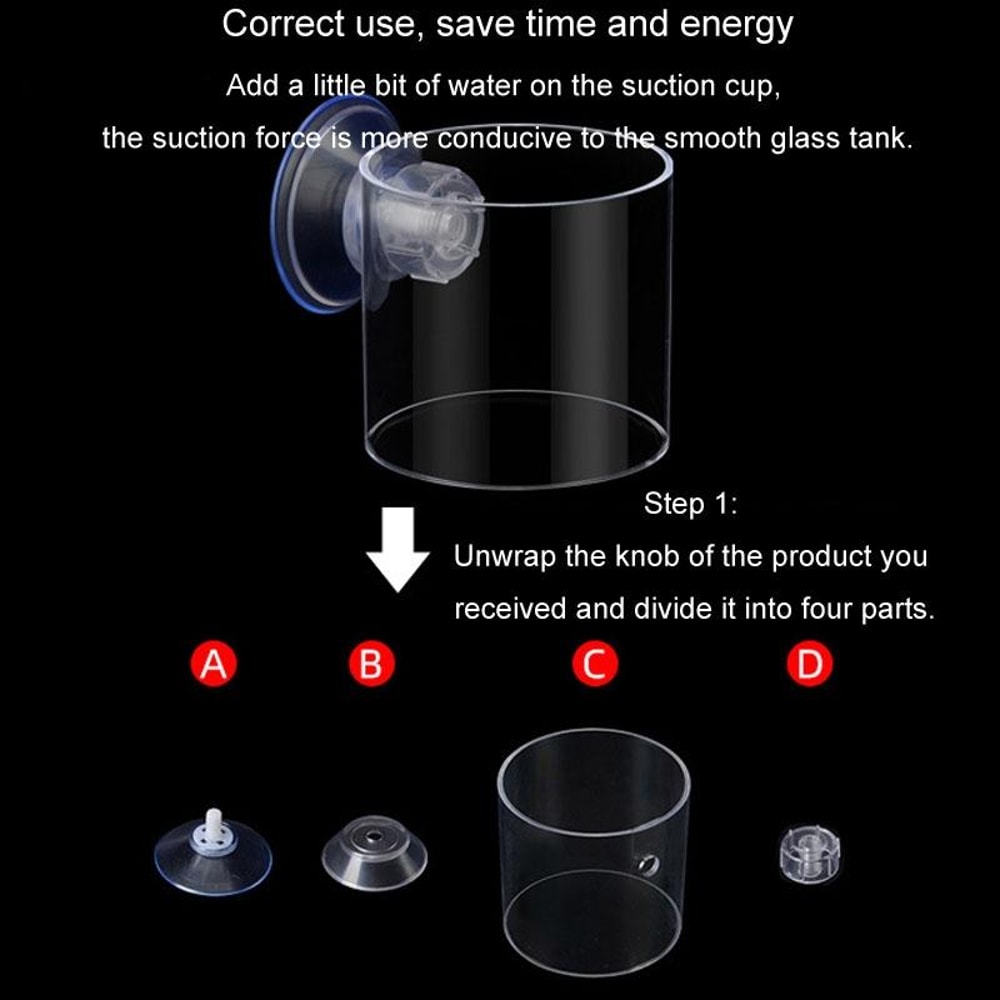 Correct use, save time and energy

Add a little bit of water on the suction cup, the suction force is more conducive to the smooth glass tank.

Step 1:
Unwrap the knob of the product you received and divide it into four parts.

A

B

C

D