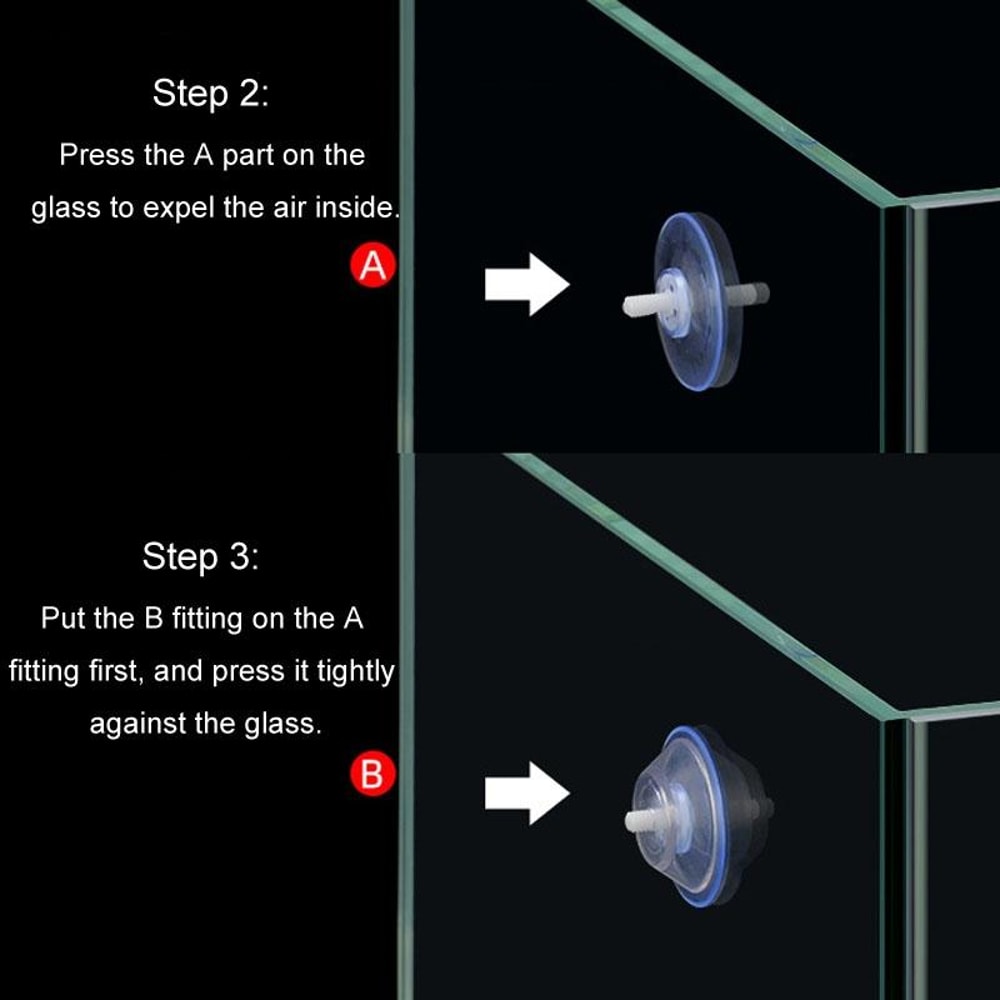 Step 2:
Press the A part on the glass to expel the air inside.

A

Step 3:
Put the B fitting on the A fitting first, and press it tightly against the glass.

B