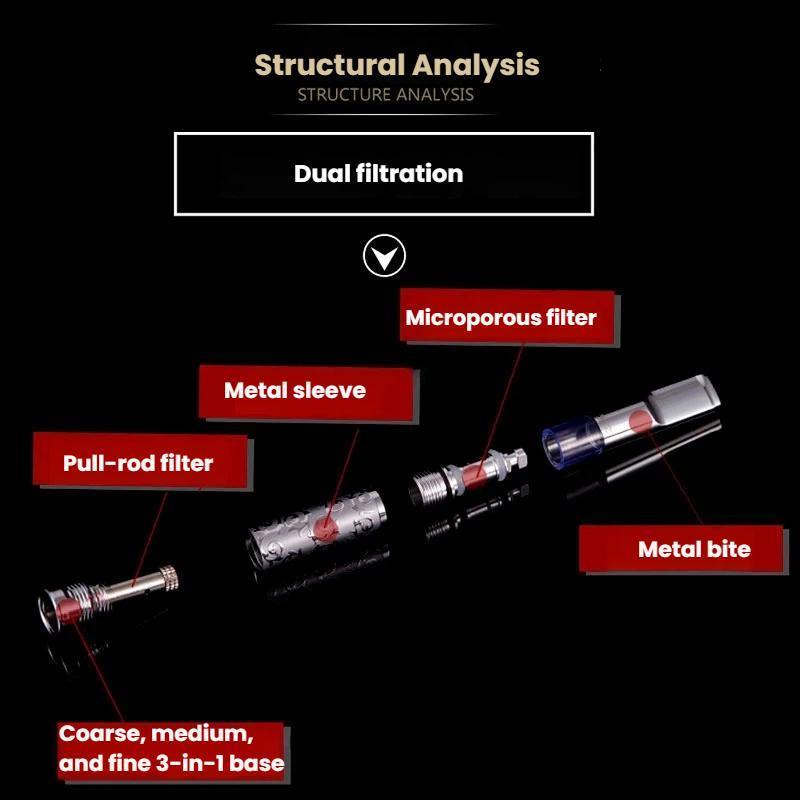 Structural Analysis
STRUCTURE ANALYSIS

Dual filtration

Microporous filter

Metal sleeve

Pull-rod filter

Metal bite

Coarse, medium, and fine 3-in-1 base