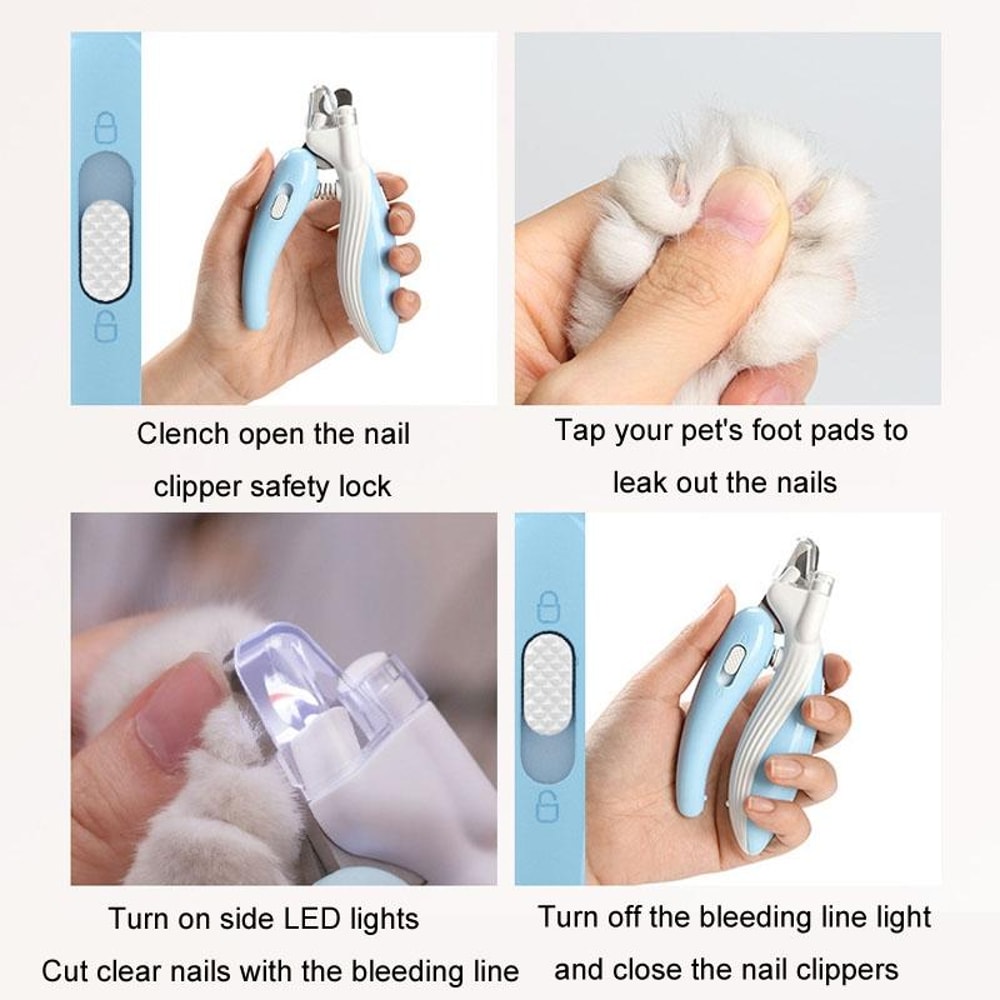 Clench open the nail clipper safety lock

Tap your pet's foot pads to leak out the nails

Turn on side LED lights
Cut clear nails with the bleeding line

Turn off the bleeding line light and close the nail clippers