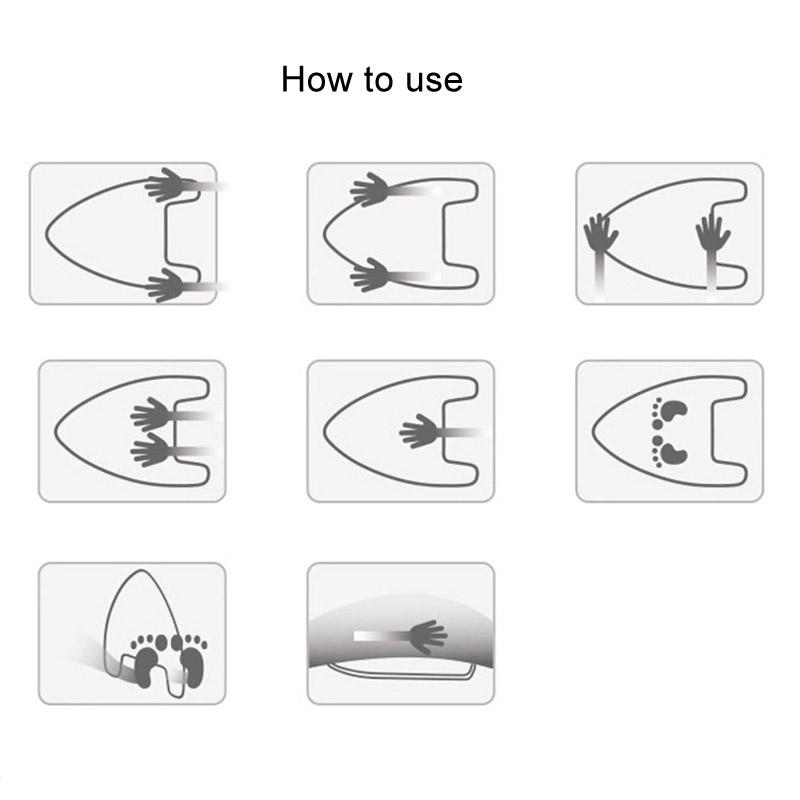 How to use