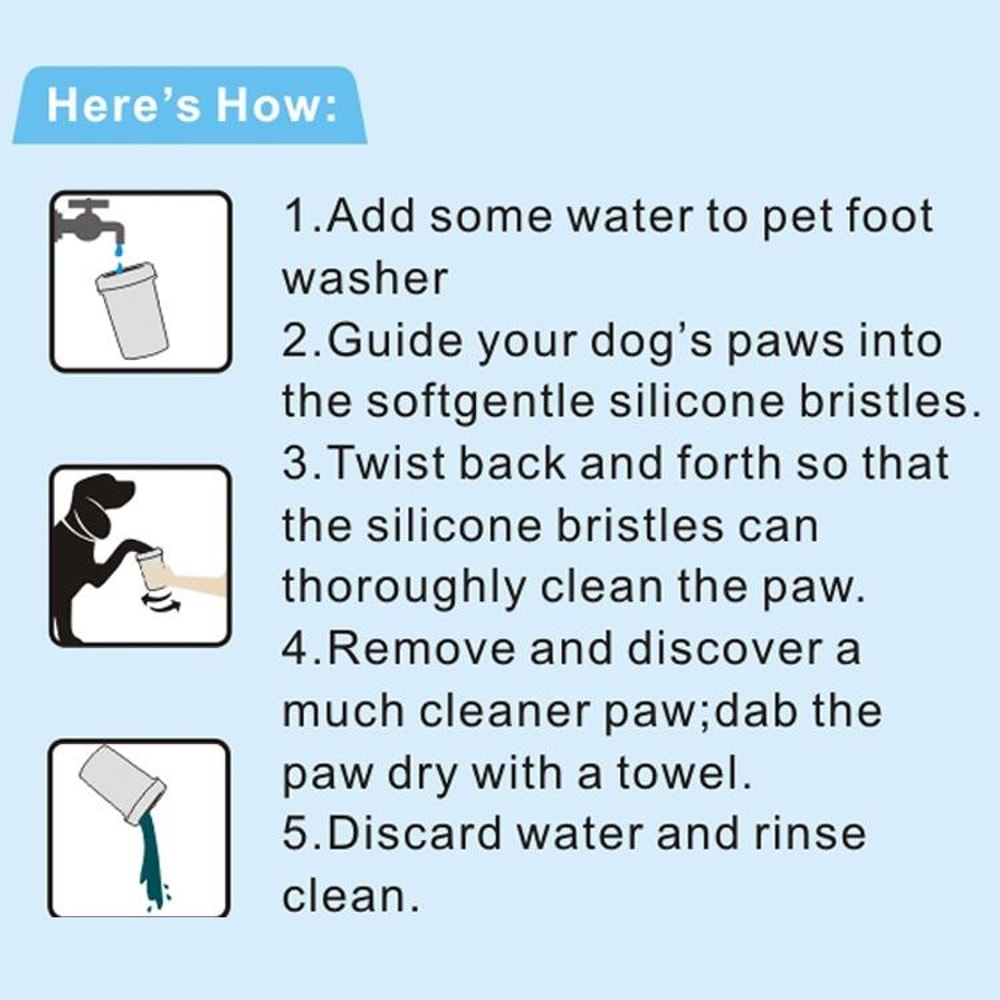 Here's How:

1.Add some water to pet foot washer
2.Guide your dog's paws into the softgentle silicone bristles.
3.Twist back and forth so that the silicone bristles can thoroughly clean the paw.
4.Remove and discover a much cleaner paw;dab the paw dry with a towel.
5.Discard water and rinse clean.