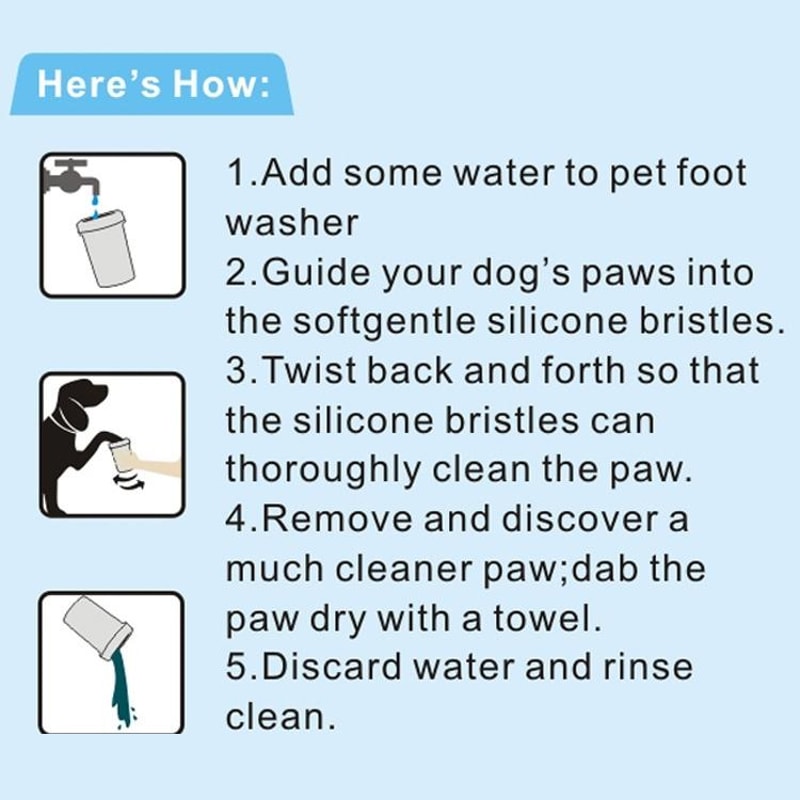 Here's How:

1.Add some water to pet foot washer
2.Guide your dog's paws into the softgentle silicone bristles.
3.Twist back and forth so that the silicone bristles can thoroughly clean the paw.
4.Remove and discover a much cleaner paw;dab the paw dry with a towel.
5.Discard water and rinse clean.