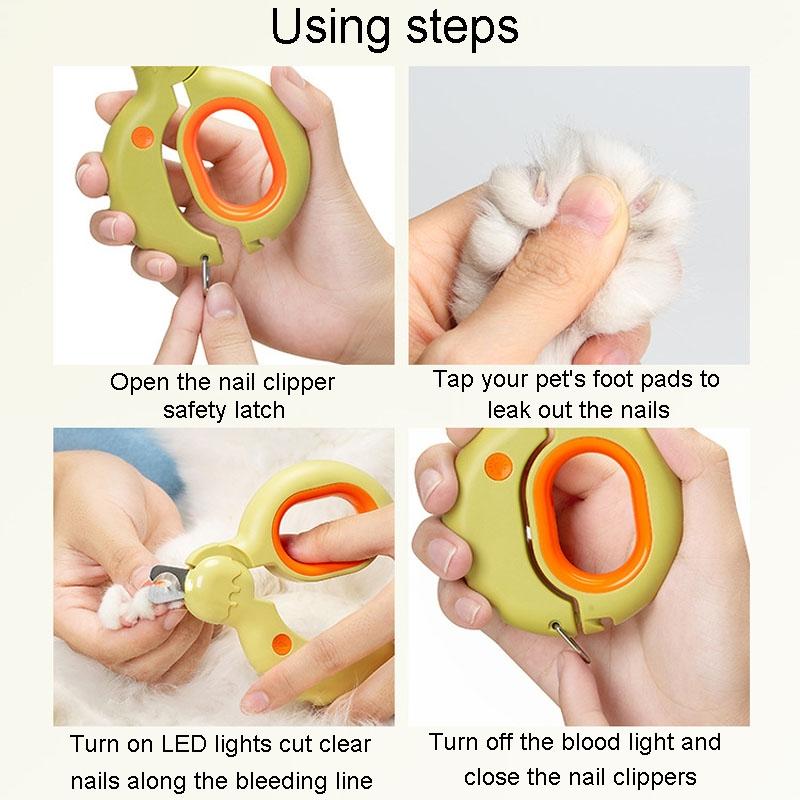 Using steps

Open the nail clipper safety latch

Tap your pet's foot pads to leak out the nails

Turn on LED lights cut clear nails along the bleeding line

Turn off the blood light and close the nail clippers