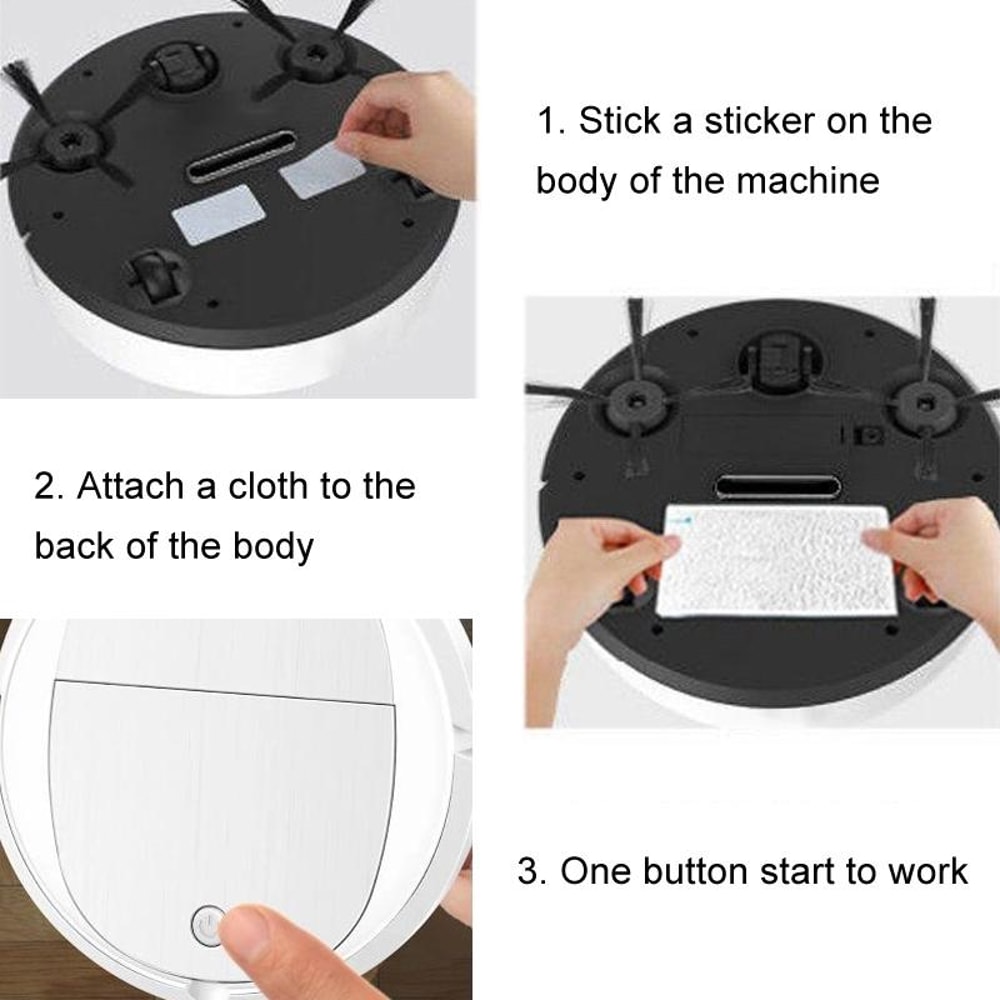 1. Stick a sticker on the body of the machine

2. Attach a cloth to the back of the body

3. One button start to work