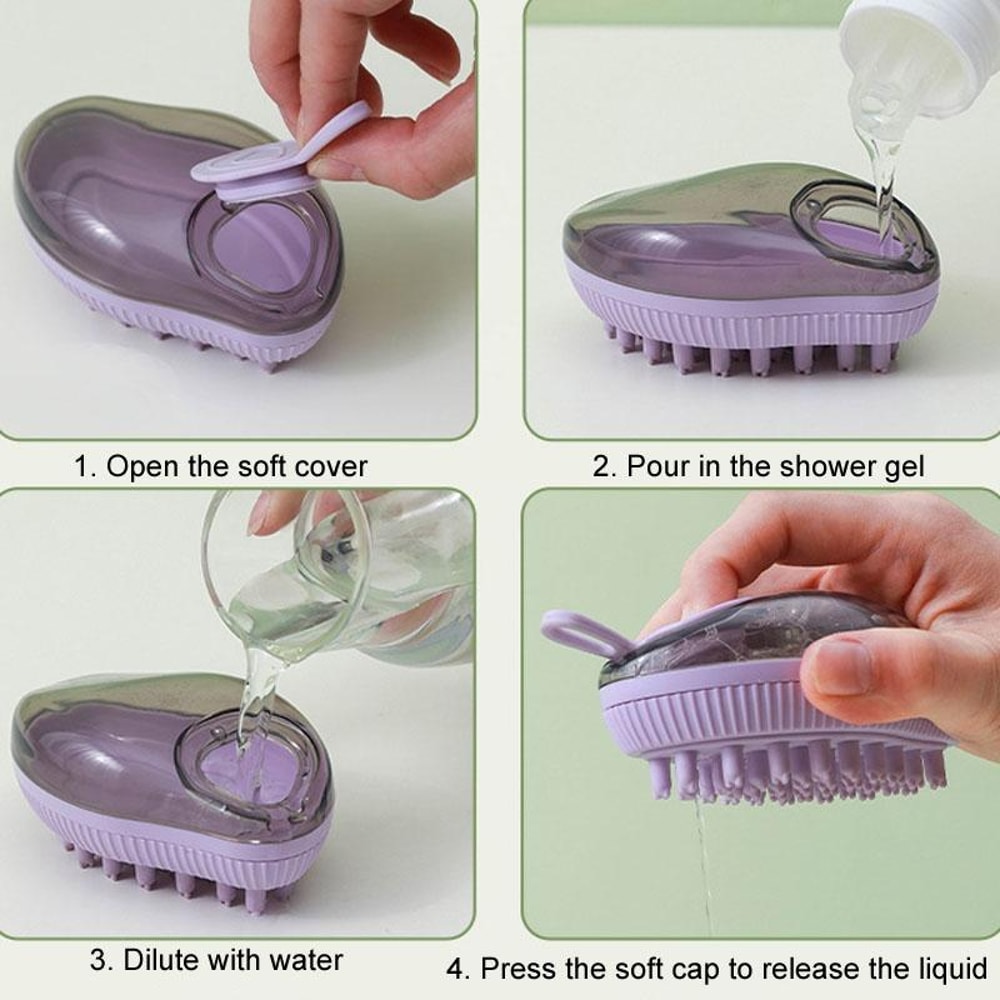 1. Open the soft cover

2. Pour in the shower gel

3. Dilute with water

4. Press the soft cap to release the liquid