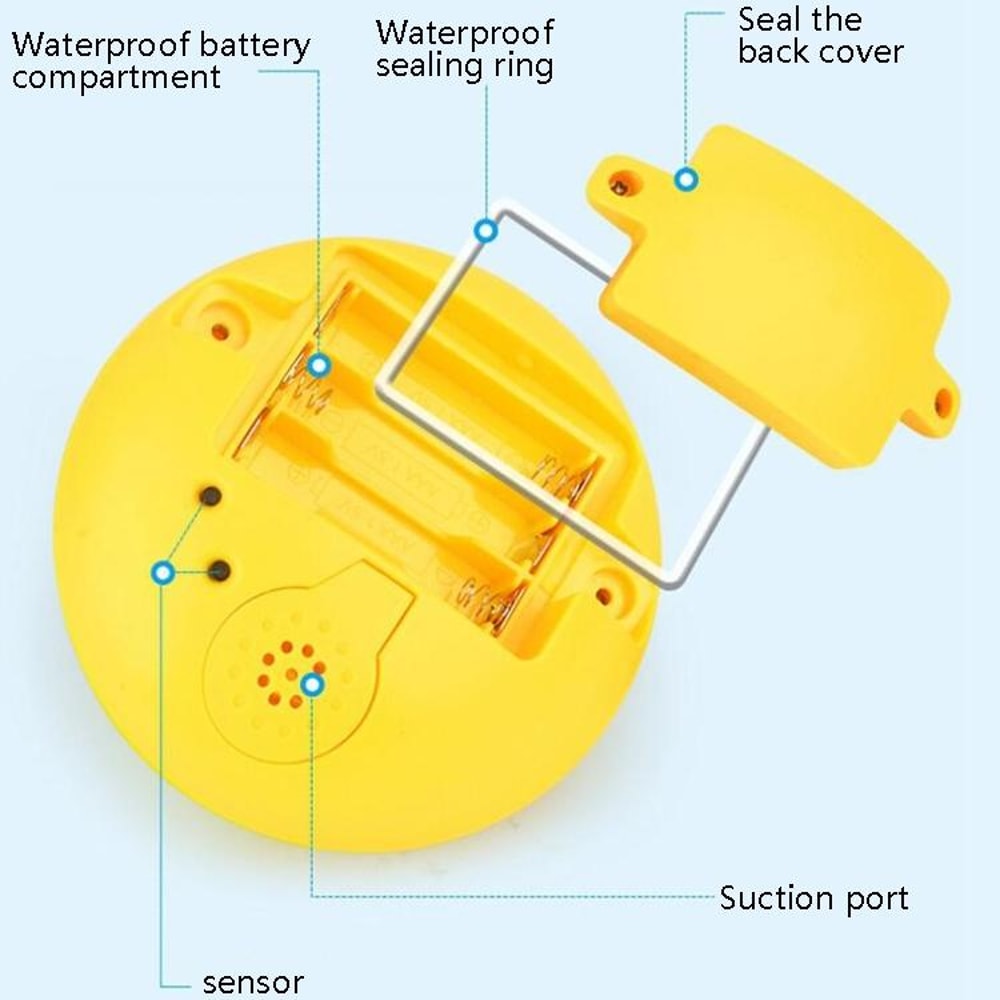 Waterproof battery compartment

Waterproof sealing ring

Seal the back cover

Suction port

sensor