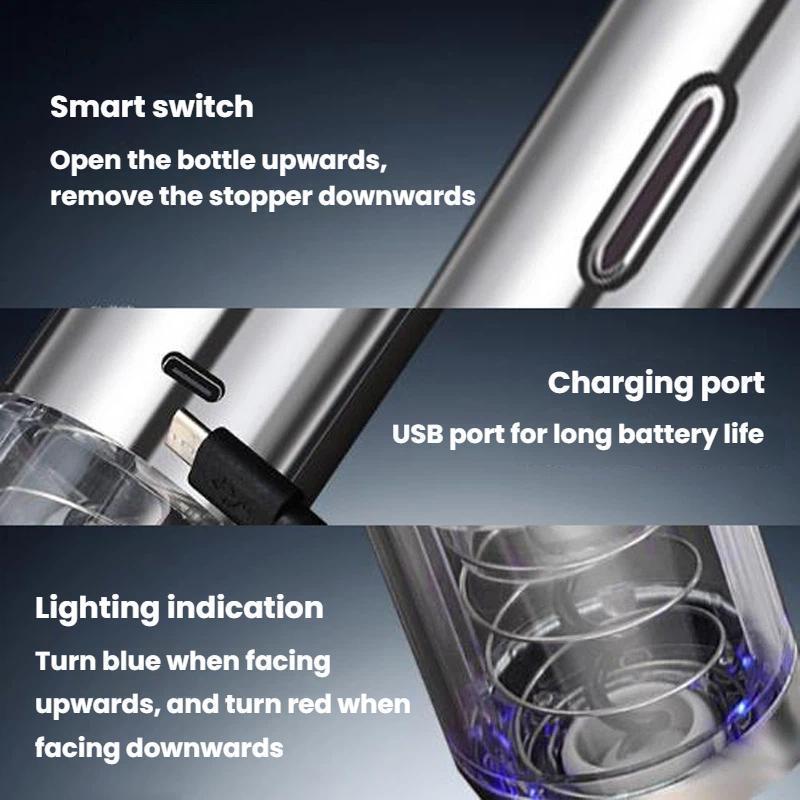 Smart switch

Open the bottle upwards, remove the stopper downwards

Charging port

USB port for long battery life

Lighting indication

Turn blue when facing upwards, and turn red when facing downwards