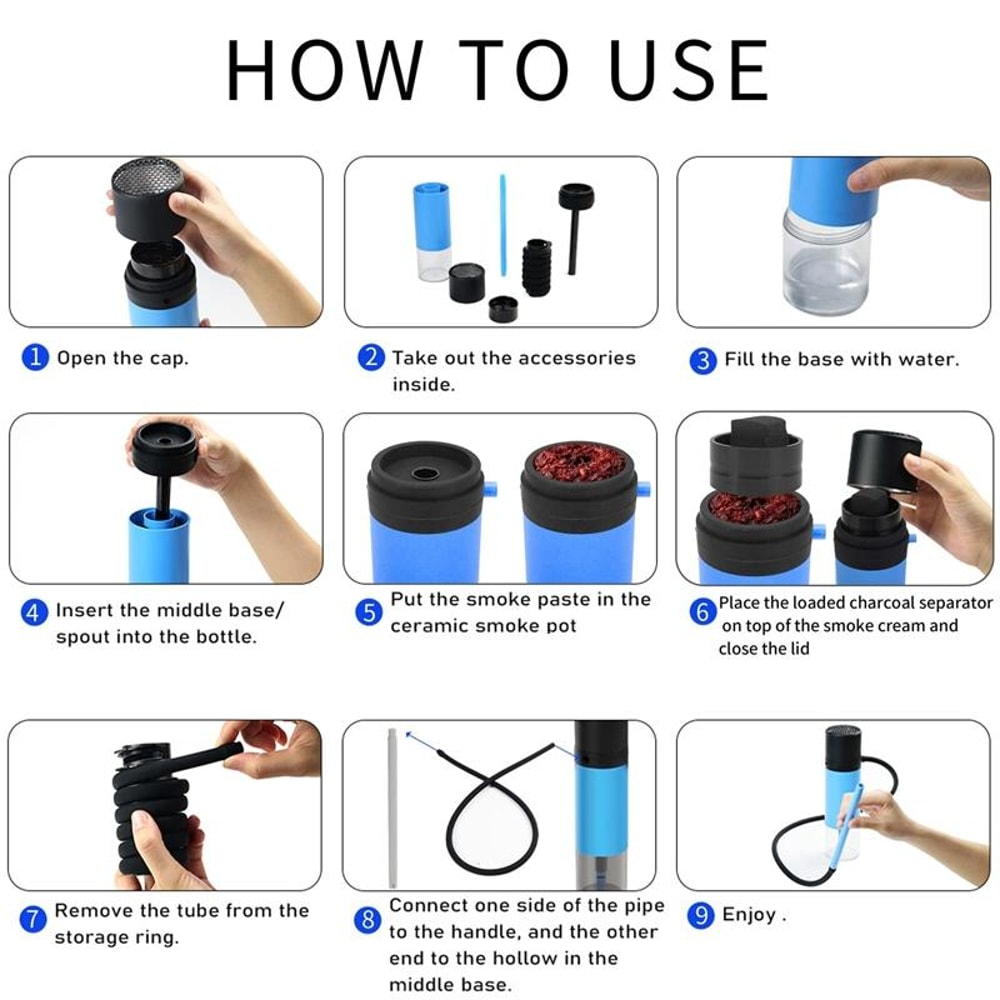 HOW TO USE

1 Open the cap.

2 Take out the accessories inside.

3 Fill the base with water.

4 Insert the middle base/ spout into the bottle.

5 Put the smoke paste in the ceramic smoke pot

6 Place the loaded charcoal separator on top of the smoke cream and close the lid

7 Remove the tube from the storage ring.

8 Connect one side of the pipe to the handle, and the other end to the hollow in the middle base.

9 Enjoy .