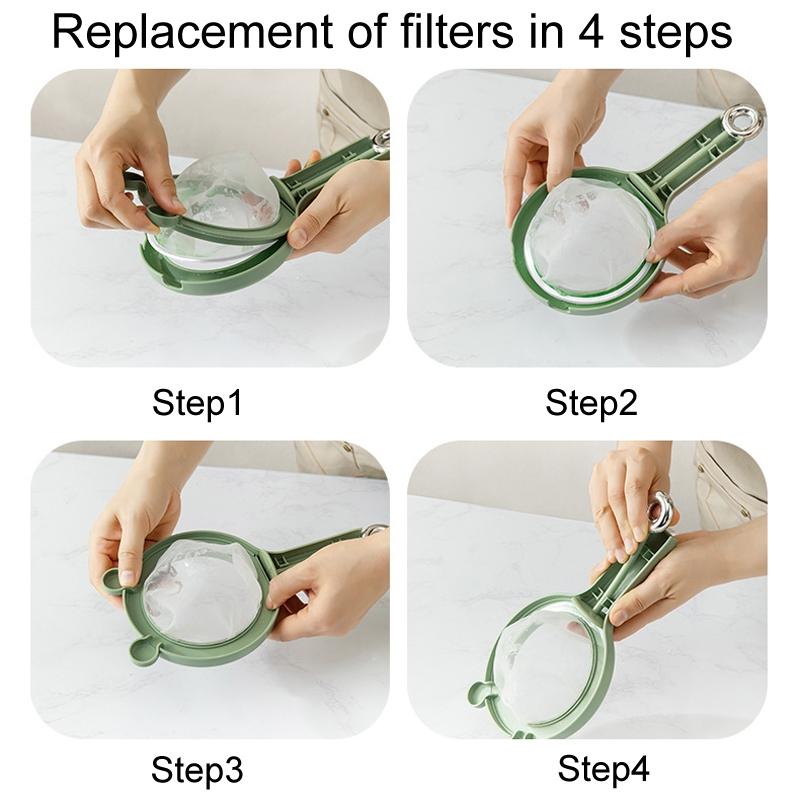 Replacement of filters in 4 steps

Step1

Step2

Step3

Step4