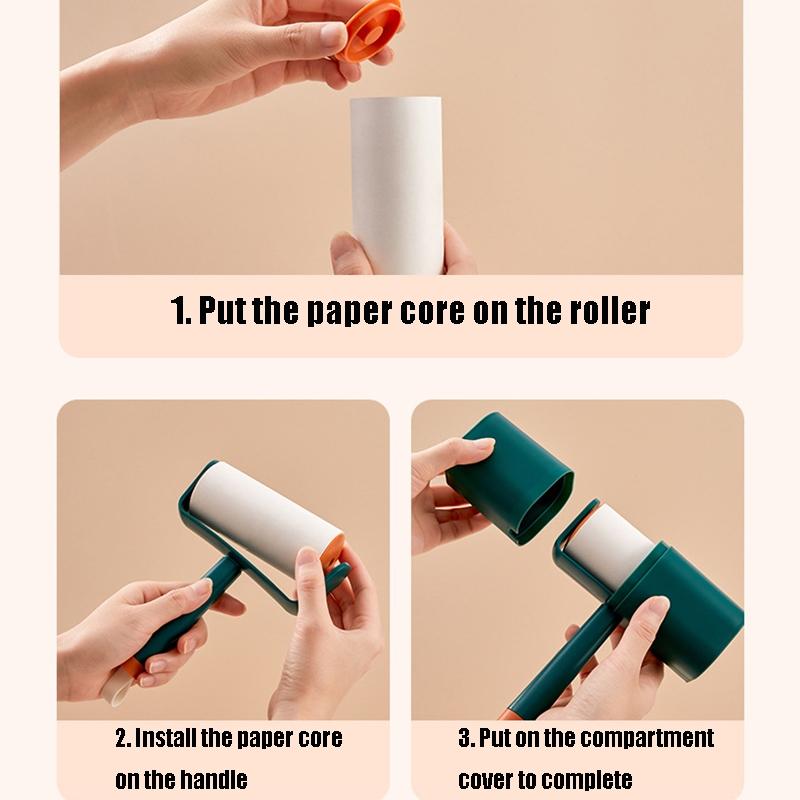 1. Put the paper core on the roller

2. Install the paper core on the handle

3. Put on the compartment cover to complete