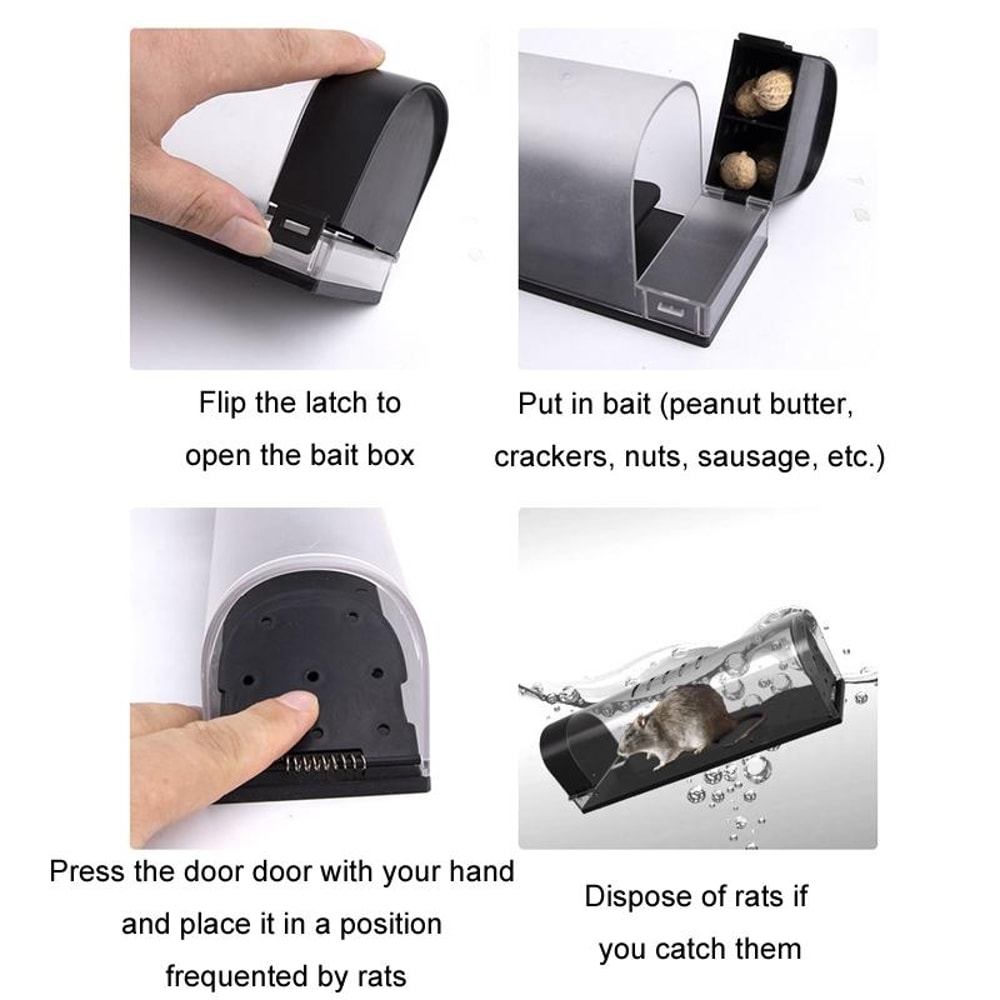 Flip the latch to open the bait box

Put in bait (peanut butter, crackers, nuts, sausage, etc.)

Press the door door with your hand and place it in a position frequented by rats

Dispose of rats if you catch them