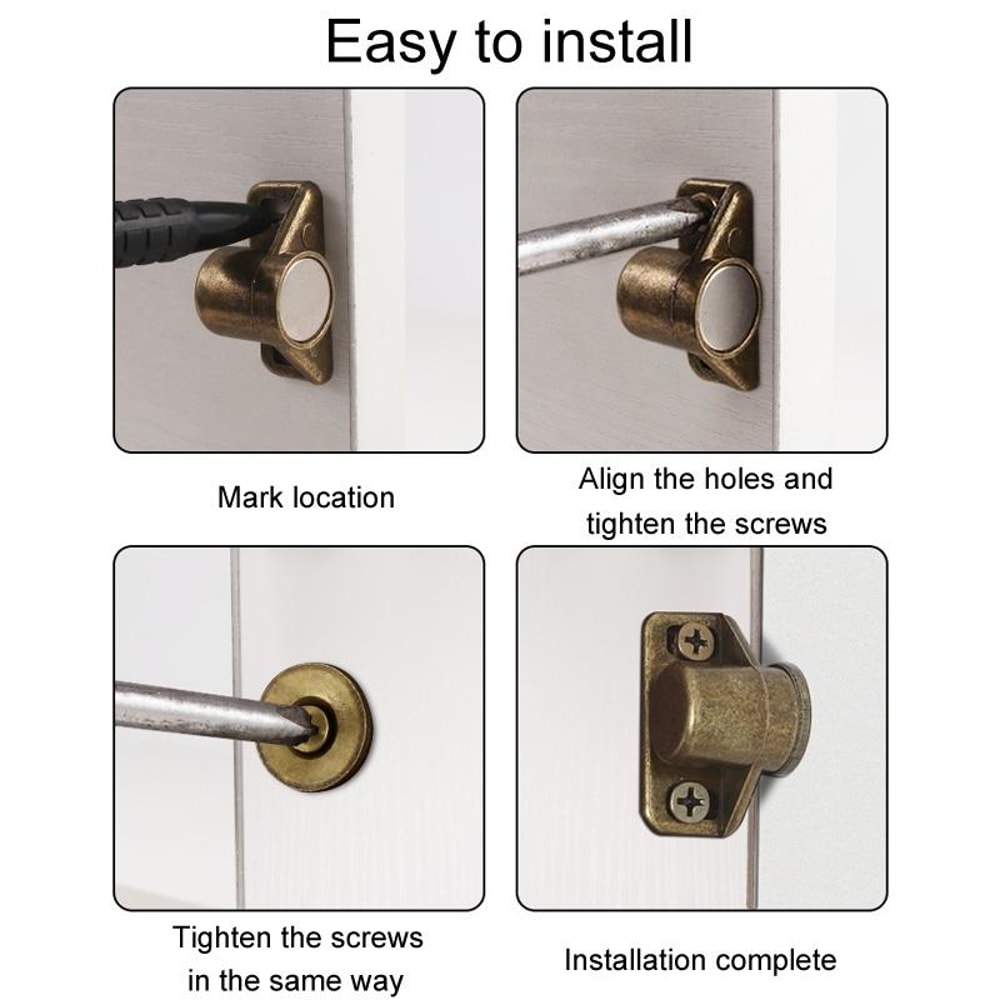 Easy to install

Mark location

Align the holes and tighten the screws

Tighten the screws in the same way

Installation complete