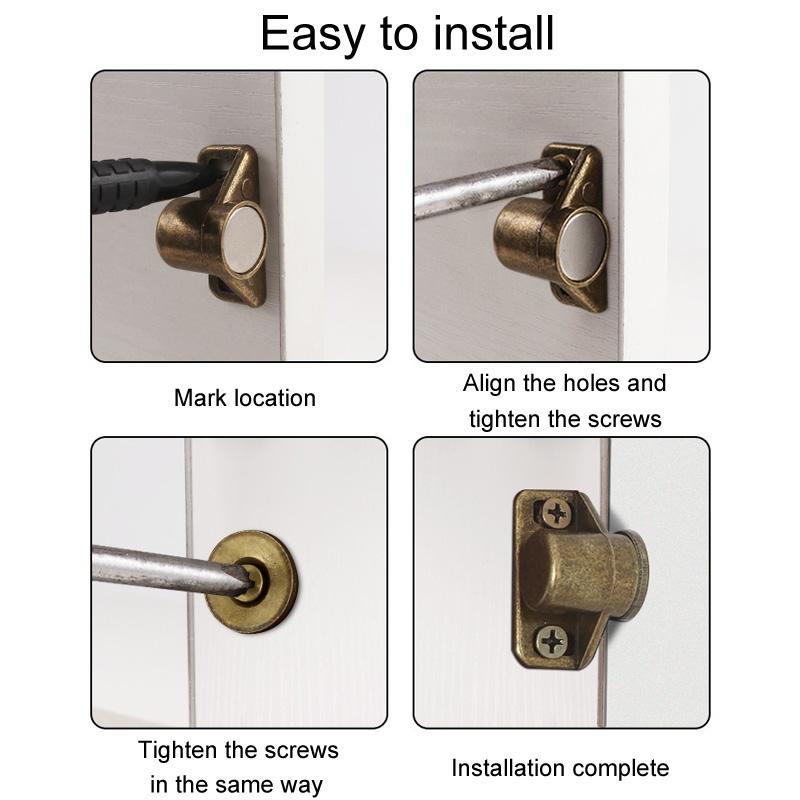 Easy to install

Mark location

Align the holes and tighten the screws

Tighten the screws in the same way

Installation complete