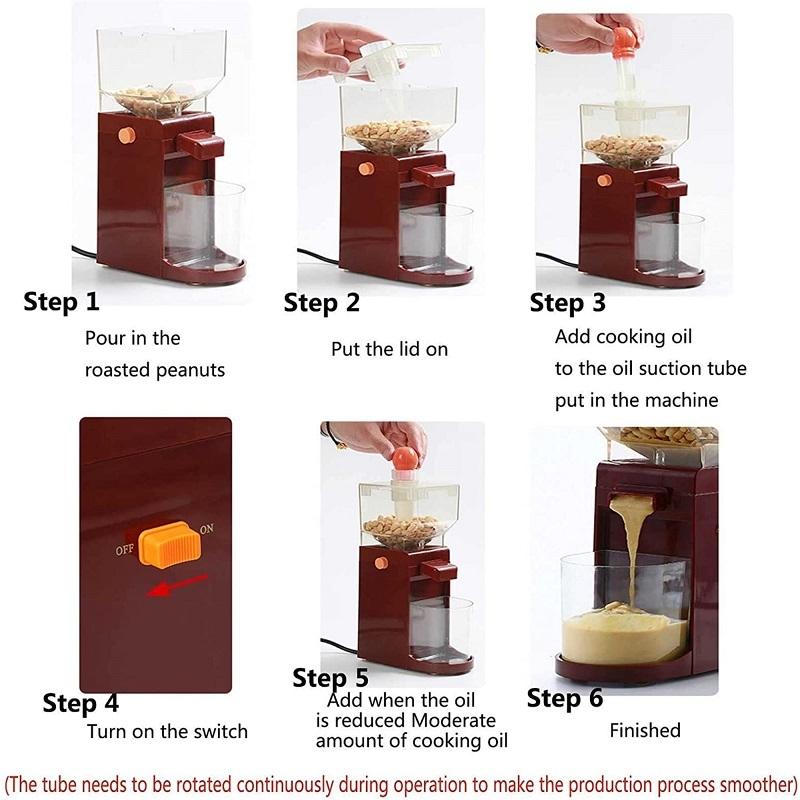 Step 1
Pour in the roasted peanuts

Step 2
Put the lid on

Step 3
Add cooking oil to the oil suction tube put in the machine

OFF ON

Step 4
Turn on the switch

Step 5
Add when the oil is reduced Moderate amount of cooking oil

Step 6
Finished

(The tube needs to be rotated continuously during operation to make the production process smoother)