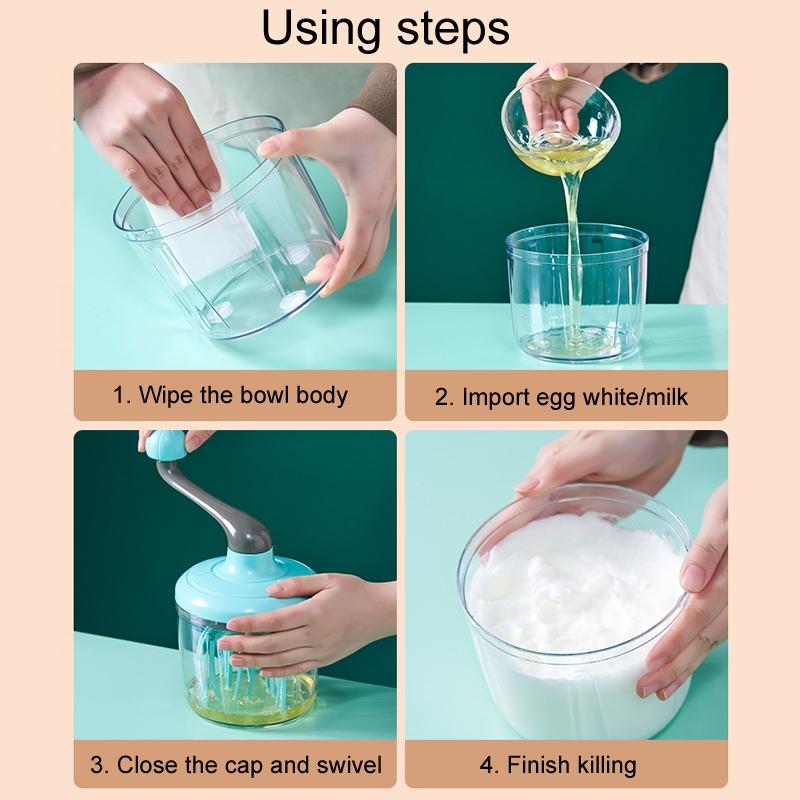 Using steps

1. Wipe the bowl body

2. Import egg white/milk

3. Close the cap and swivel

4. Finish killing